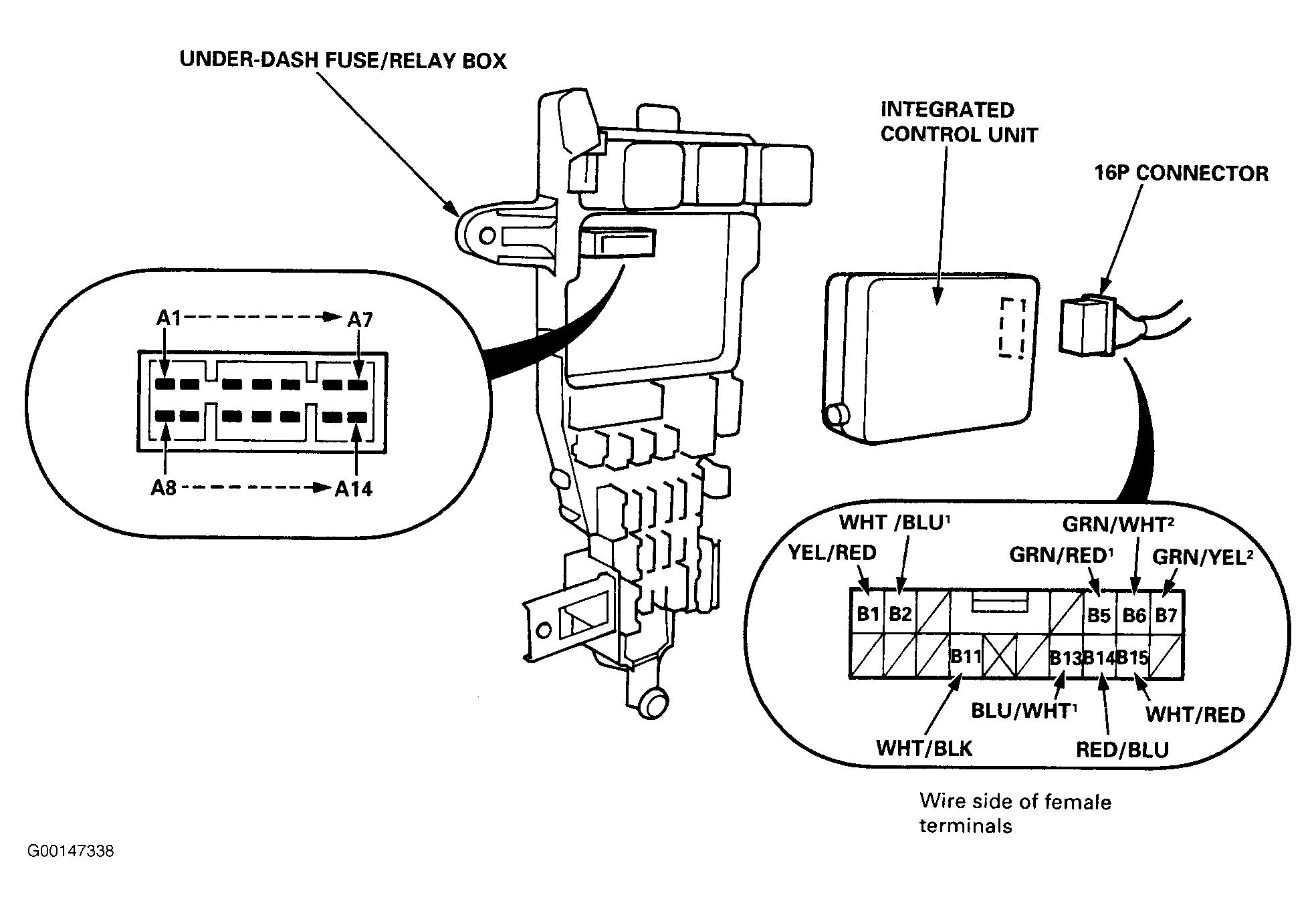 UNDER-DASH FUSE/RELAY BOX

INTEGRATED CONTROL UNIT

16P CONNECTOR

A1 A7

A8 A14

WHT /BLU$^1$

YEL/RED

GRN/WHT$^2$

GRN/RED$^1$

GRN/YEL$^2$

B1 B2 B5 B6 B7

B11 B13 B14 B15

BLU/WHT$^1$

WHT/RED

WHT/BLK

RED/BLU

Wire side of female terminals

G00147338