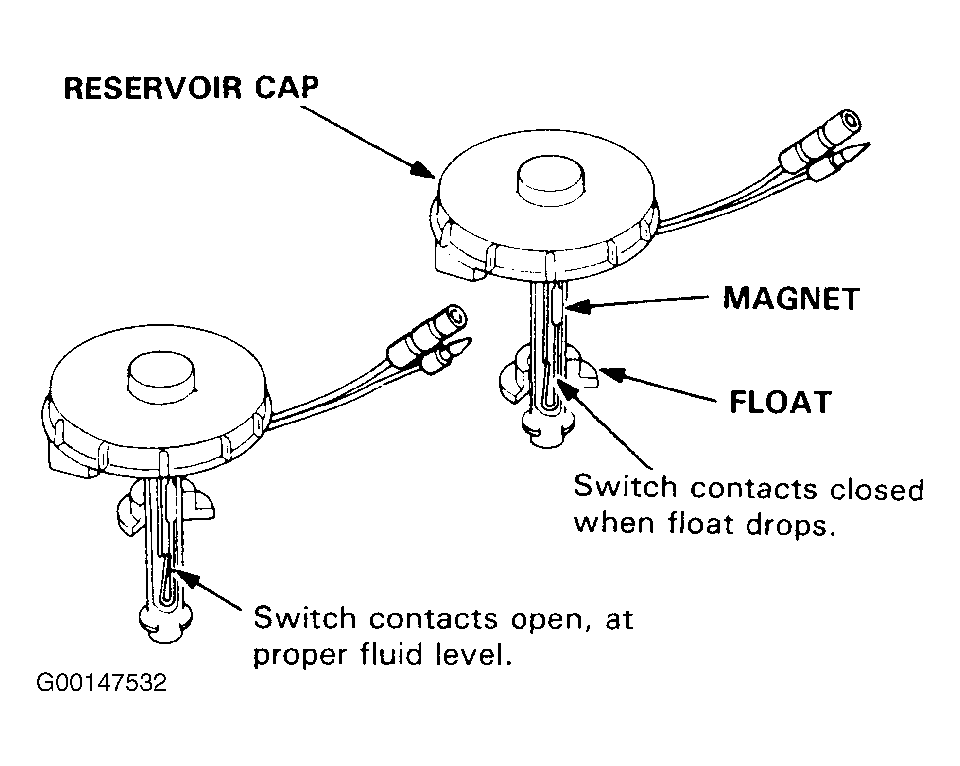 RESERVOIR CAP

MAGNET

FLOAT

Switch contacts closed when float drops.

Switch contacts open, at proper fluid level.

G00147532