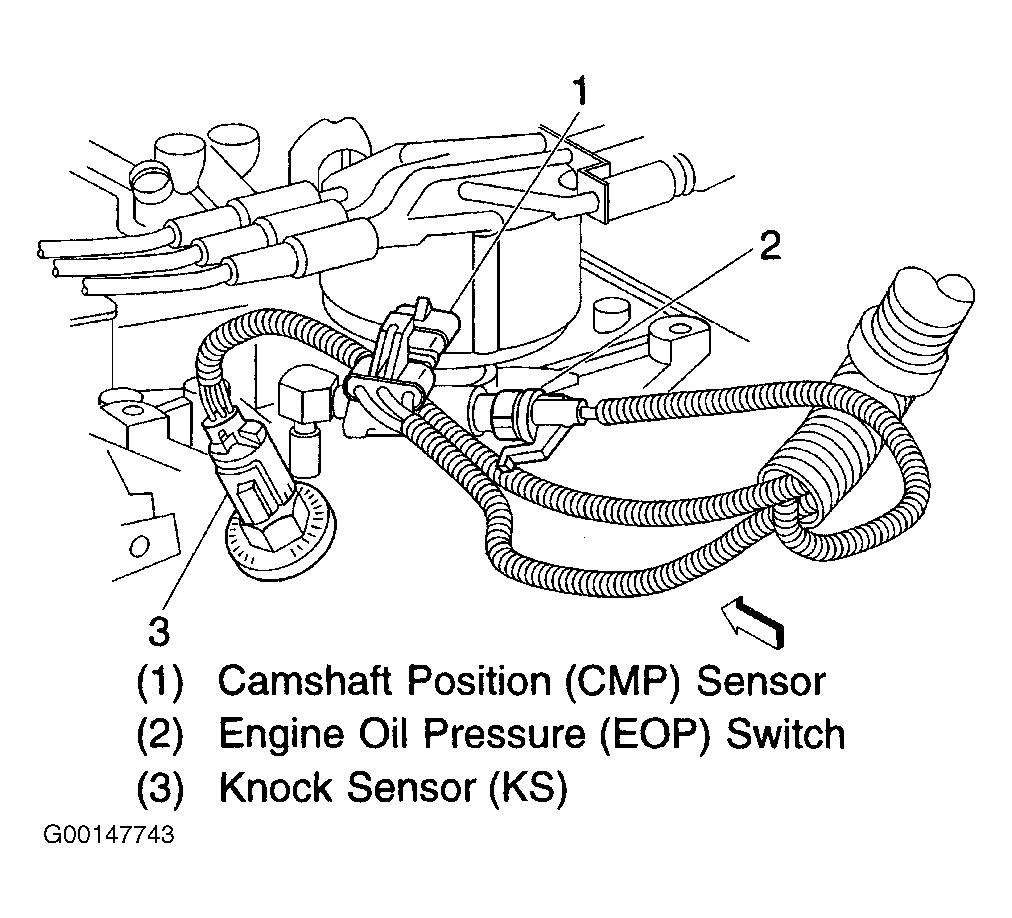 1
2
3
(1) Camshaft Position (CMP) Sensor
(2) Engine Oil Pressure (EOP) Switch
(3) Knock Sensor (KS)
G00147743