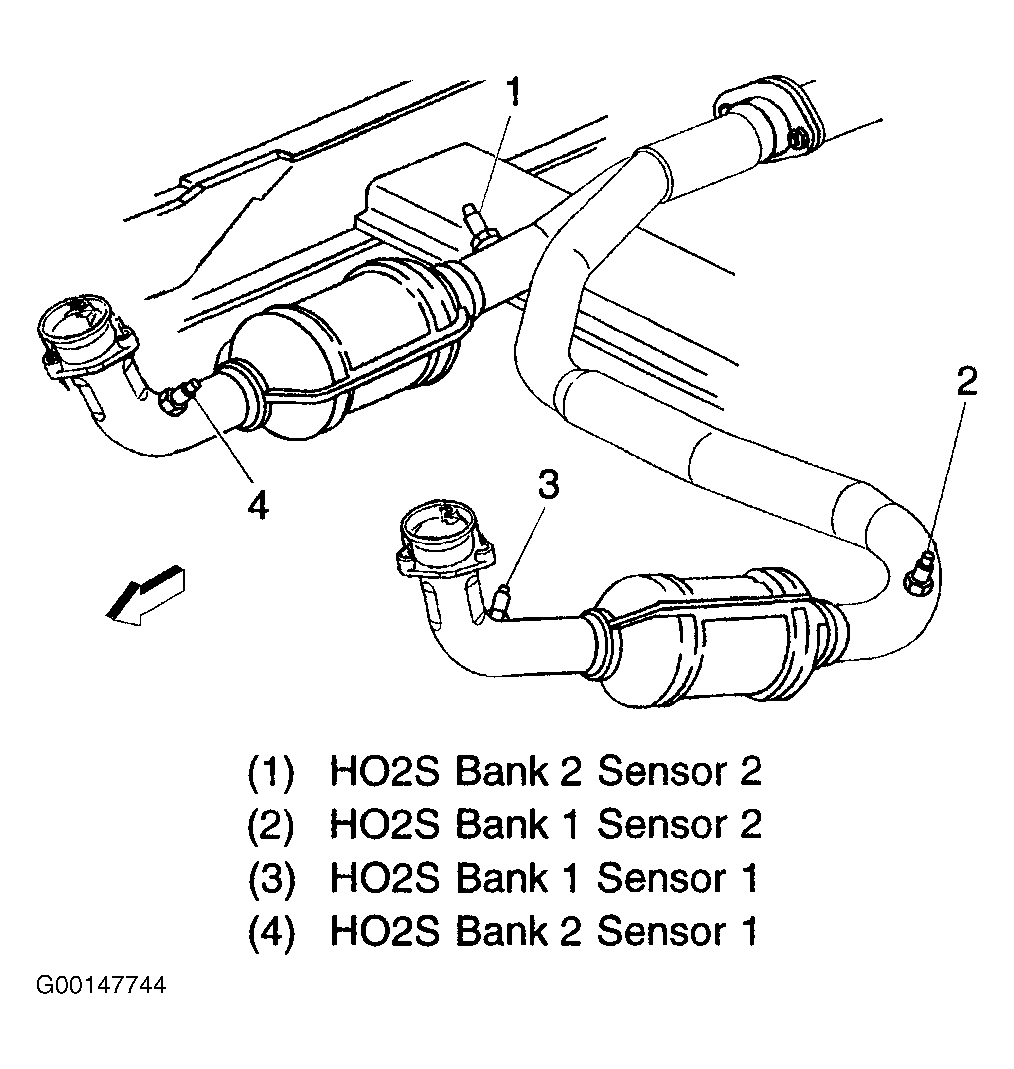 1

2

4

3

(1) HO2S Bank 2 Sensor 2
(2) HO2S Bank 1 Sensor 2
(3) HO2S Bank 1 Sensor 1
(4) HO2S Bank 2 Sensor 1

G00147744