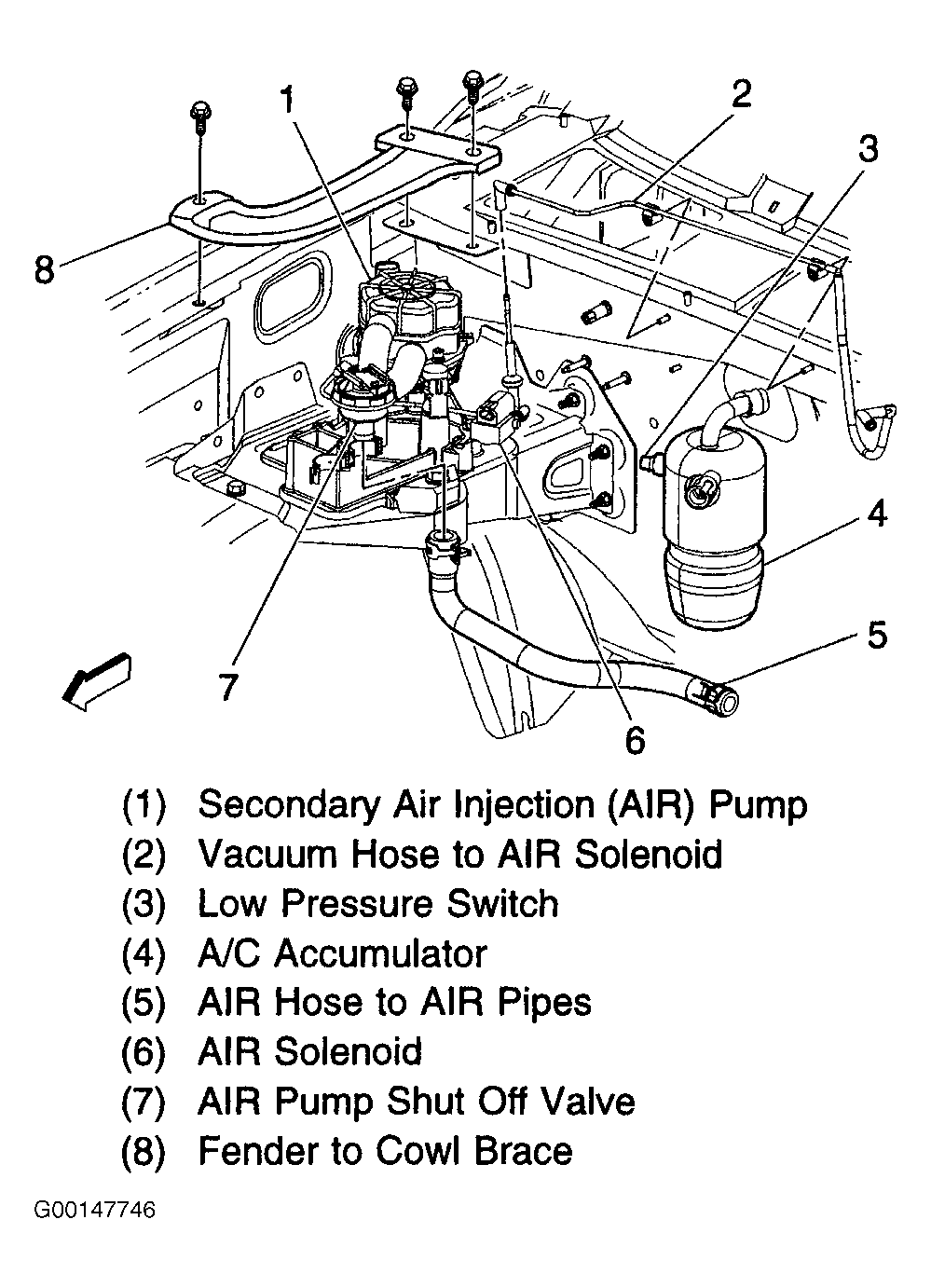 1
2
3
8
4
5
7
6

(1) Secondary Air Injection (AIR) Pump
(2) Vacuum Hose to AIR Solenoid
(3) Low Pressure Switch
(4) A/C Accumulator
(5) AIR Hose to AIR Pipes
(6) AIR Solenoid
(7) AIR Pump Shut Off Valve
(8) Fender to Cowl Brace

G00147746