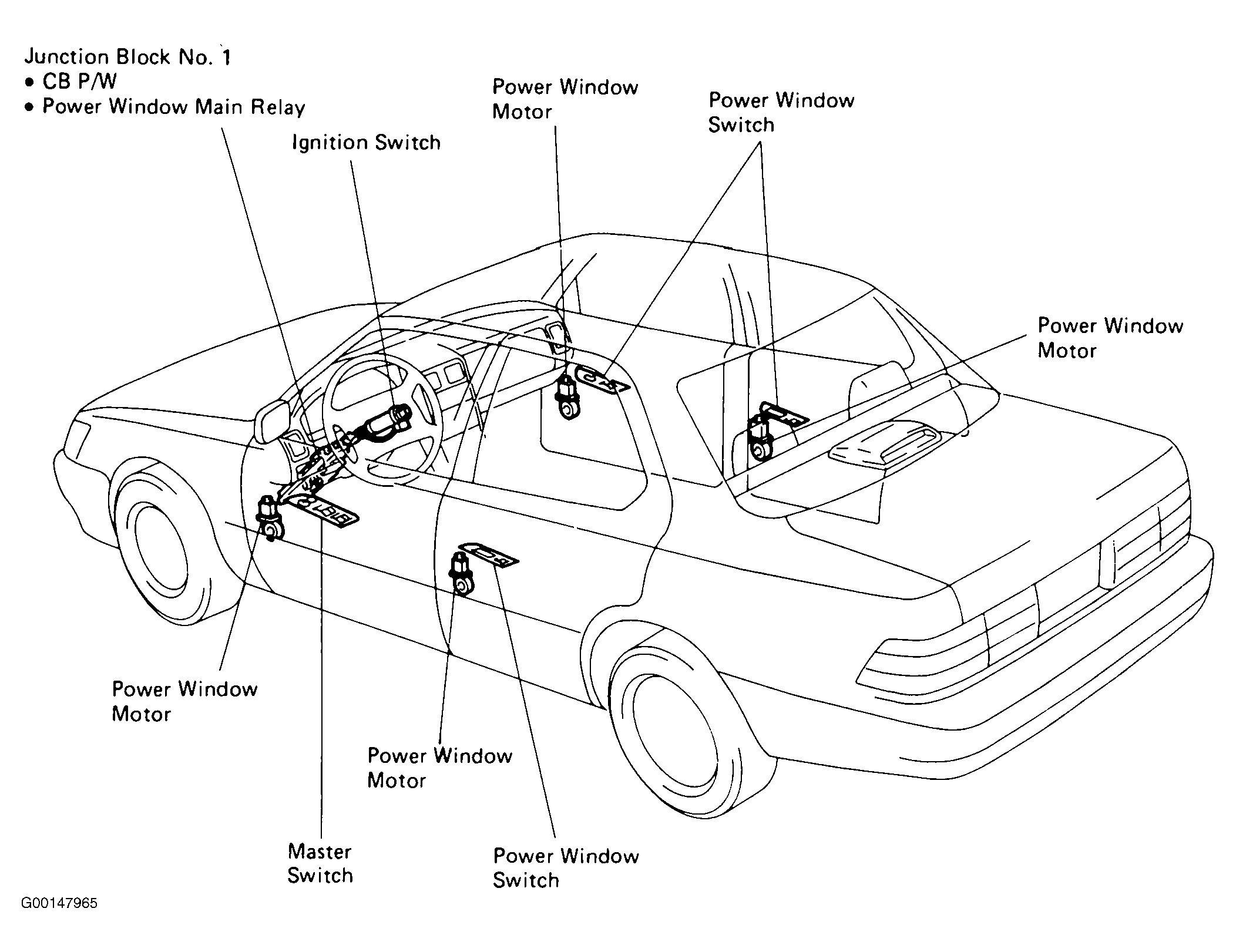 Junction Block No. 1
• CB P/W
• Power Window Main Relay

Ignition Switch

Power Window Motor

Power Window Switch

Power Window Motor

Power Window Motor

Power Window Motor

Master Switch

Power Window Switch

G00147965