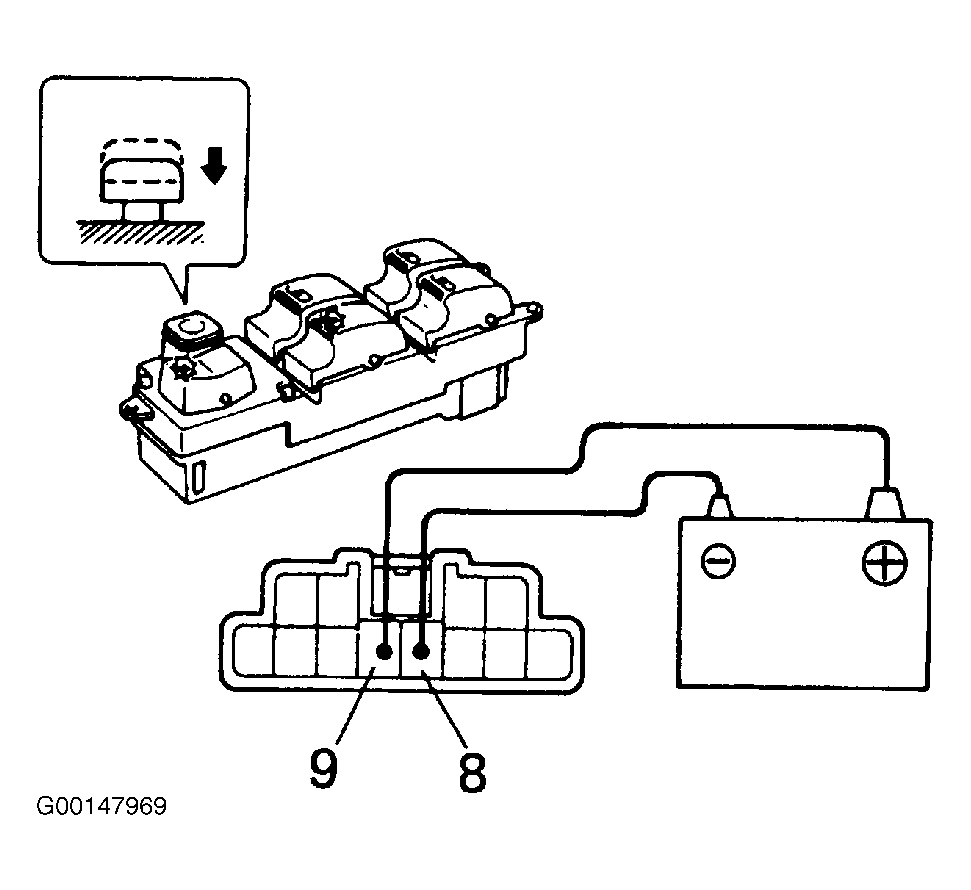 9
8
G00147969