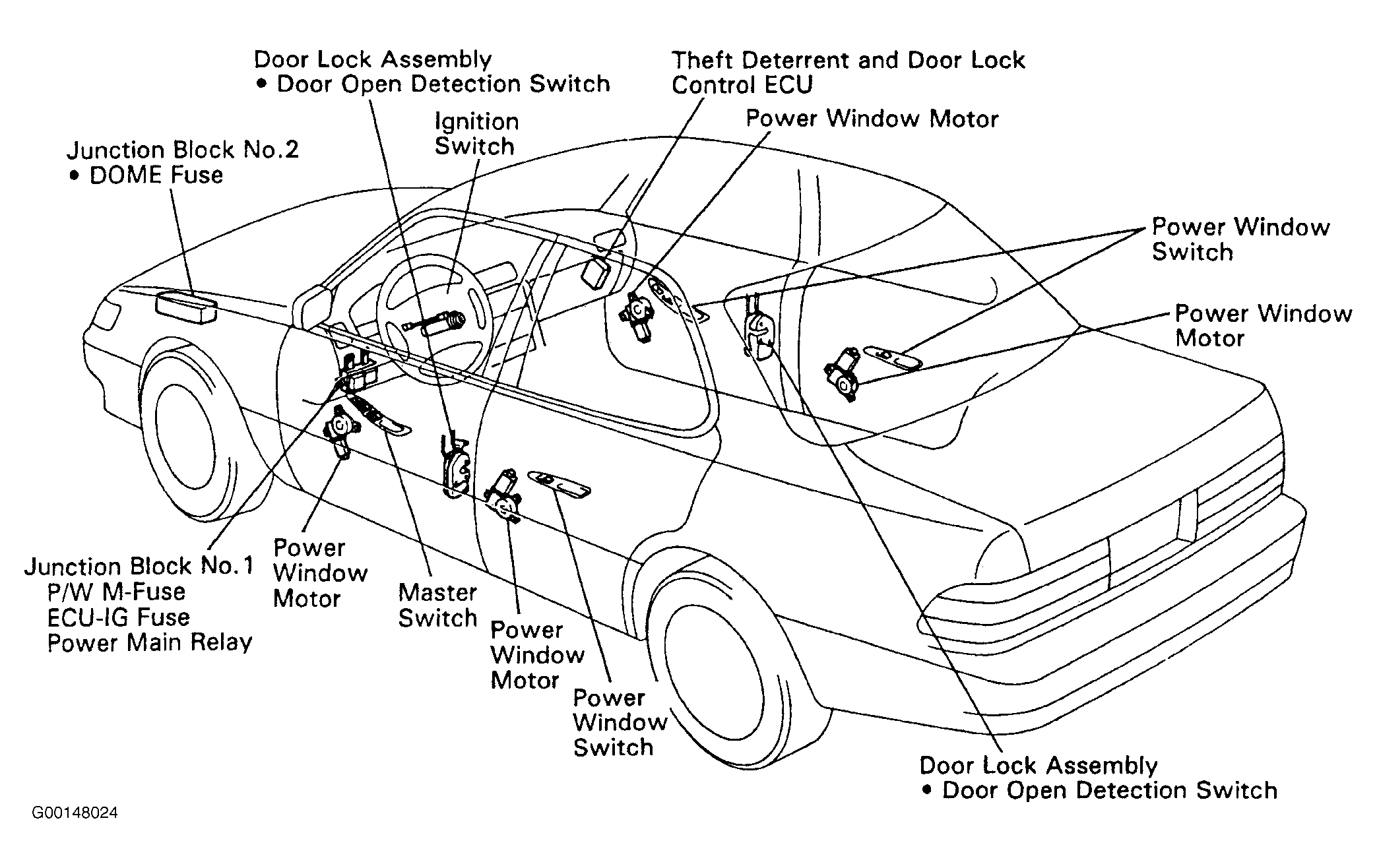 Door Lock Assembly
• Door Open Detection Switch

Theft Deterrent and Door Lock Control ECU

Ignition Switch

Power Window Motor

Junction Block No.2
• DOME Fuse

Power Window Switch

Power Window Motor

Junction Block No.1
P/W M-Fuse
ECU-IG Fuse
Power Main Relay

Power Window Motor

Master Switch

Power Window Motor

Power Window Switch

Door Lock Assembly
• Door Open Detection Switch

G00148024