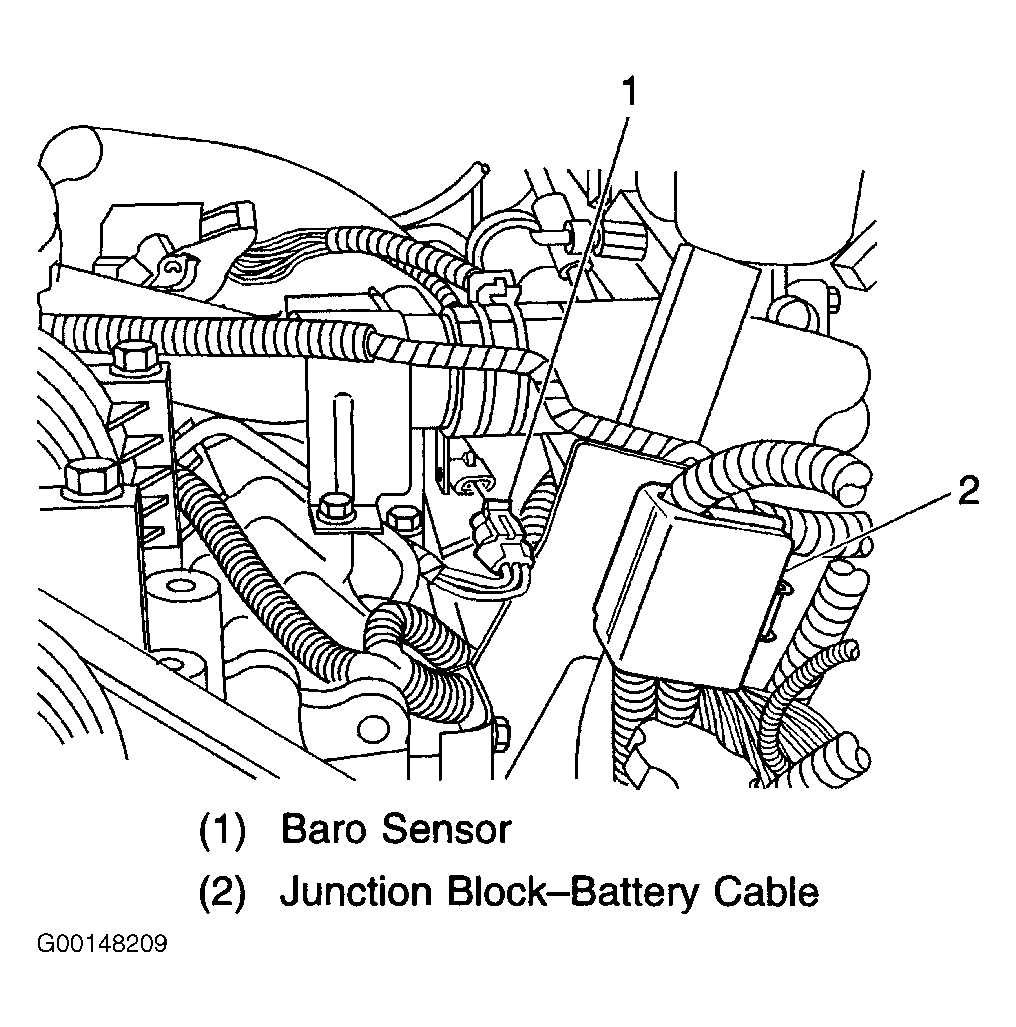 1

2

(1) Baro Sensor

(2) Junction Block–Battery Cable

G00148209