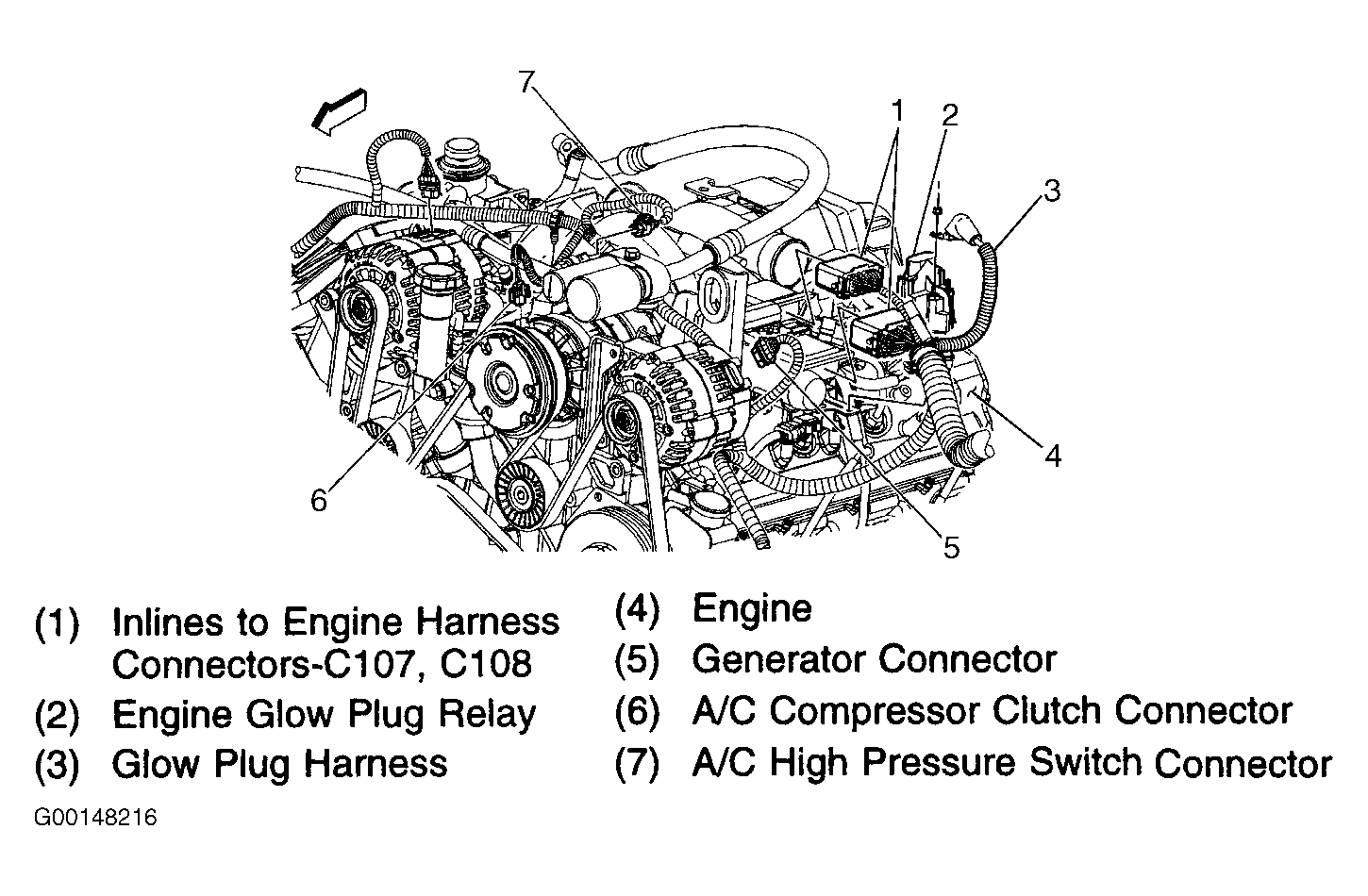 7
1
2
3
4
5
6

(1) Inlines to Engine Harness Connectors-C107, C108
(2) Engine Glow Plug Relay
(3) Glow Plug Harness

(4) Engine
(5) Generator Connector
(6) A/C Compressor Clutch Connector
(7) A/C High Pressure Switch Connector

G00148216