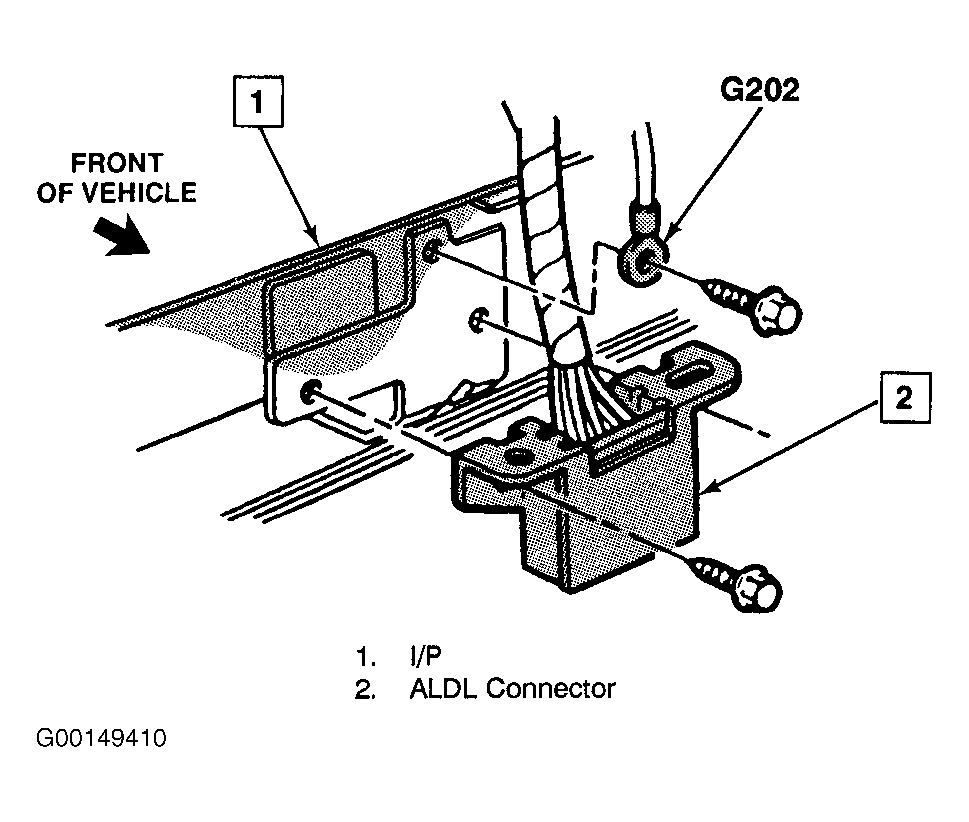 1

G202

FRONT OF VEHICLE

2

1. I/P
2. ALDL Connector

G00149410