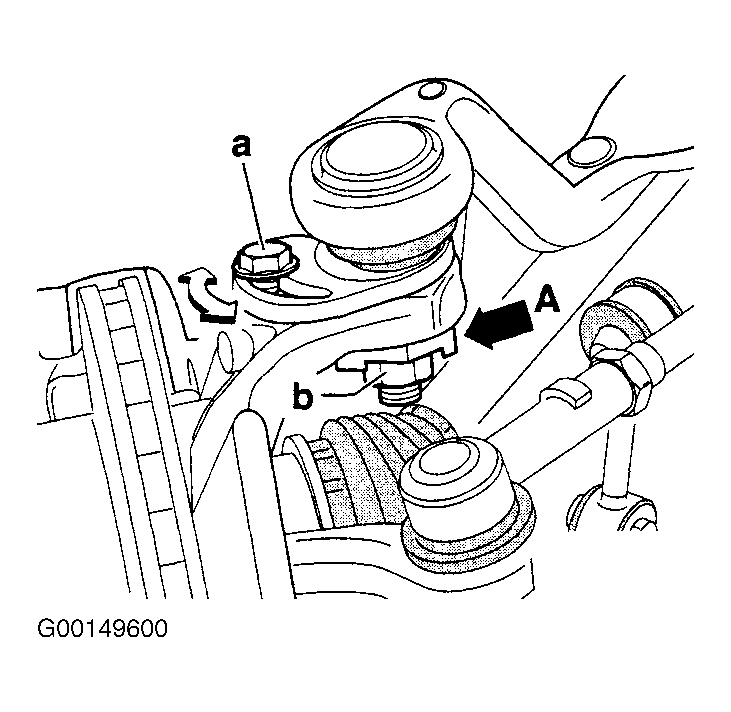 a
A
b
G00149600