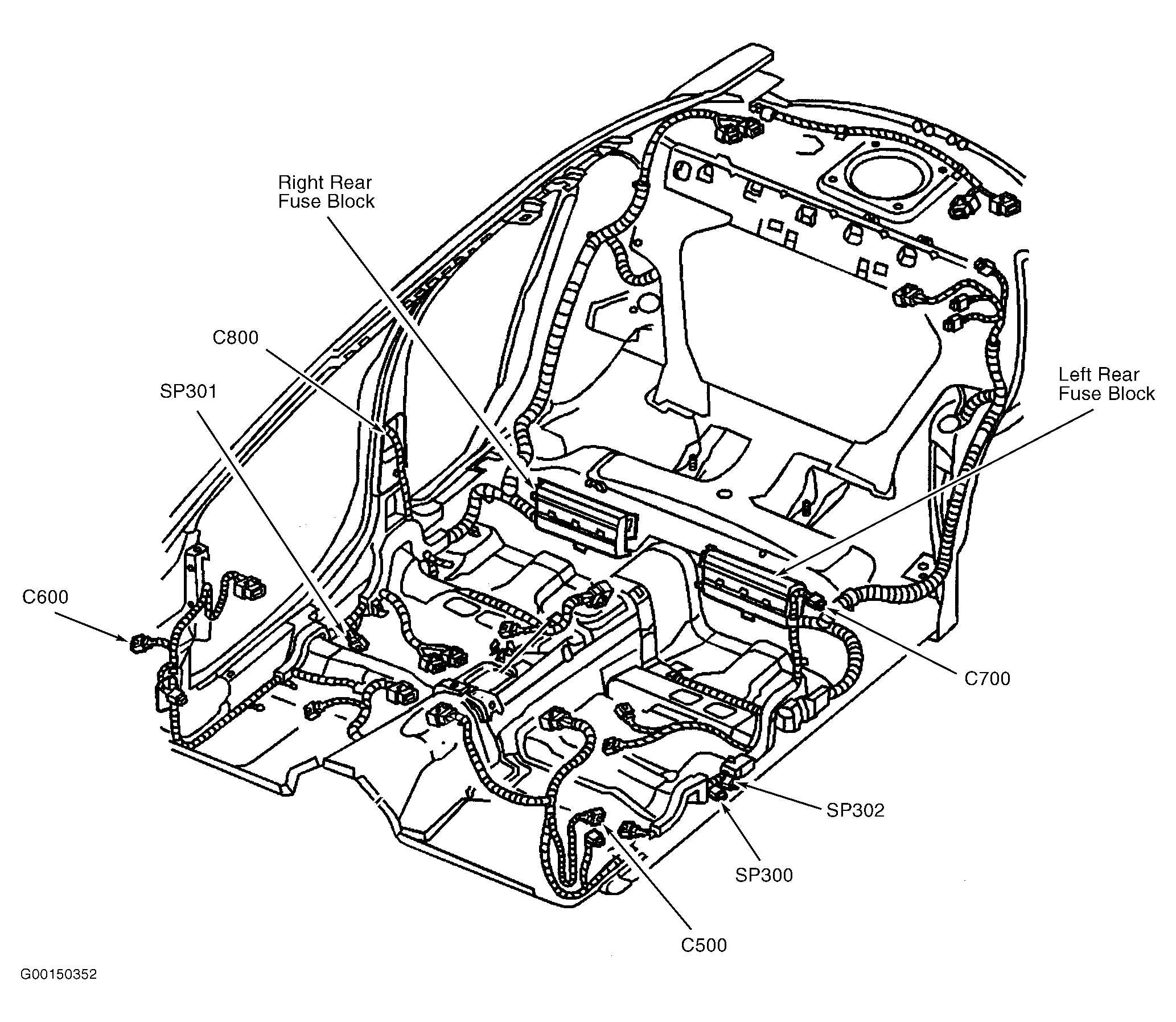 Right Rear Fuse Block

C800

SP301

Left Rear Fuse Block

C600

C700

SP302

SP300

C500

G00150352