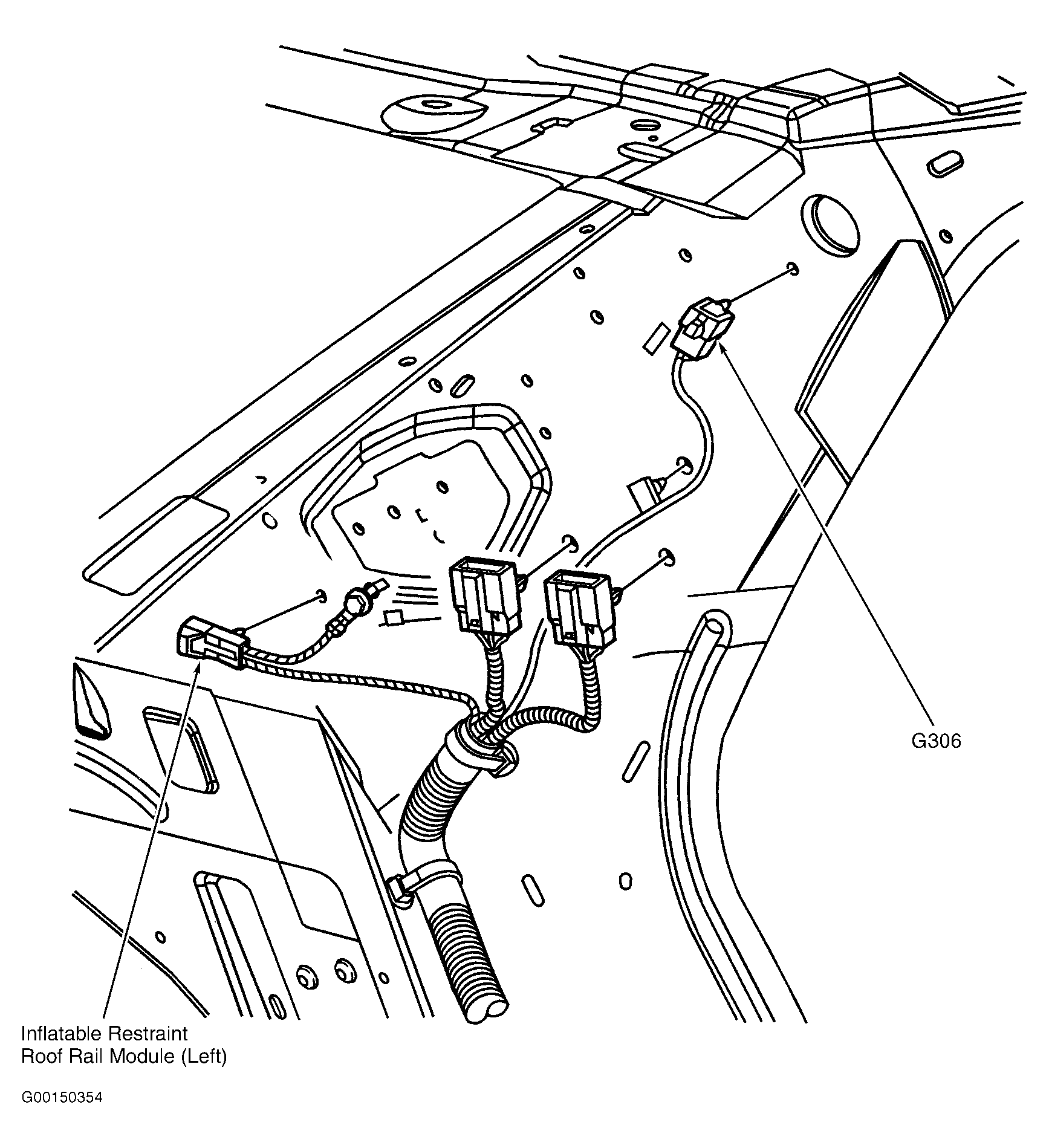 G306

Inflatable Restraint Roof Rail Module (Left)

G00150354