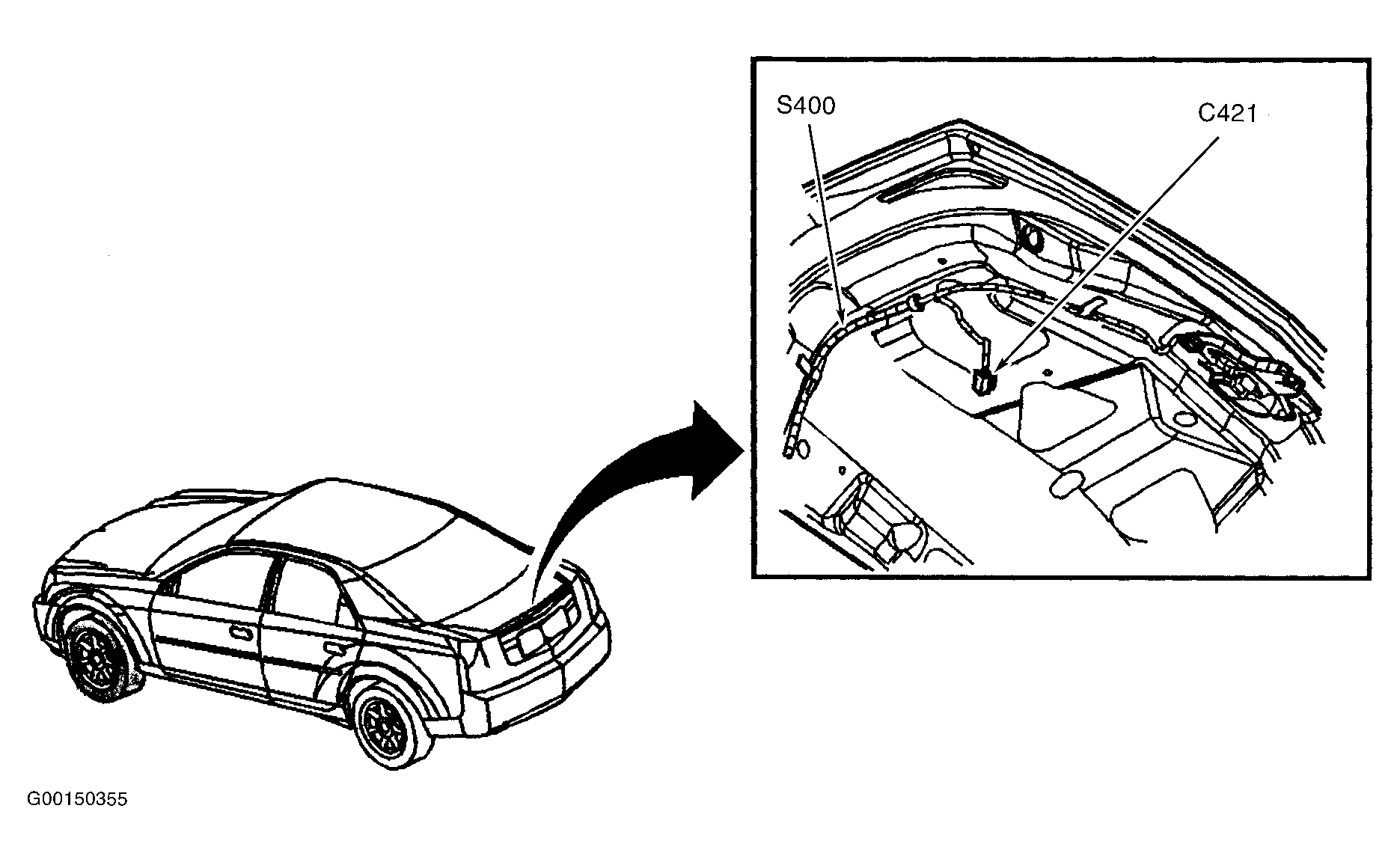 S400
C421
G00150355