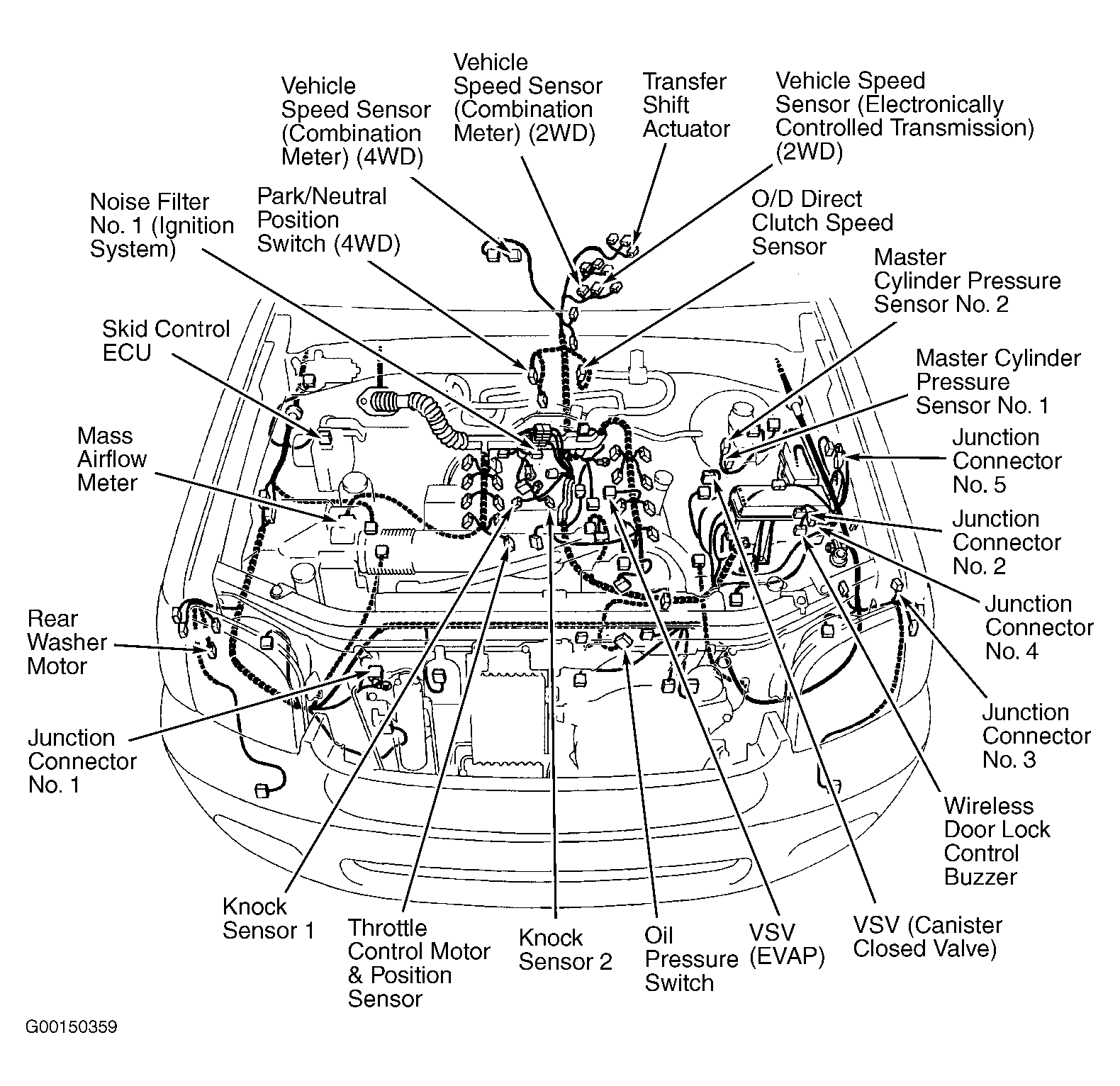 Vehicle Speed Sensor (Combination Meter) (4WD)

Vehicle Speed Sensor (Combination Meter) (2WD)

Transfer Shift Actuator

Vehicle Speed Sensor (Electronically Controlled Transmission) (2WD)

Noise Filter No. 1 (Ignition System)

Park/Neutral Position Switch (4WD)

O/D Direct Clutch Speed Sensor

Master Cylinder Pressure Sensor No. 2

Skid Control ECU

Master Cylinder Pressure Sensor No. 1

Mass Airflow Meter

Junction Connector No. 5

Junction Connector No. 2

Junction Connector No. 4

Rear Washer Motor

Junction Connector No. 3

Junction Connector No. 1

Wireless Door Lock Control Buzzer

Knock Sensor 1

Throttle Control Motor & Position Sensor

Knock Sensor 2

Oil Pressure Switch

VSV (EVAP)

VSV (Canister Closed Valve)

G00150359