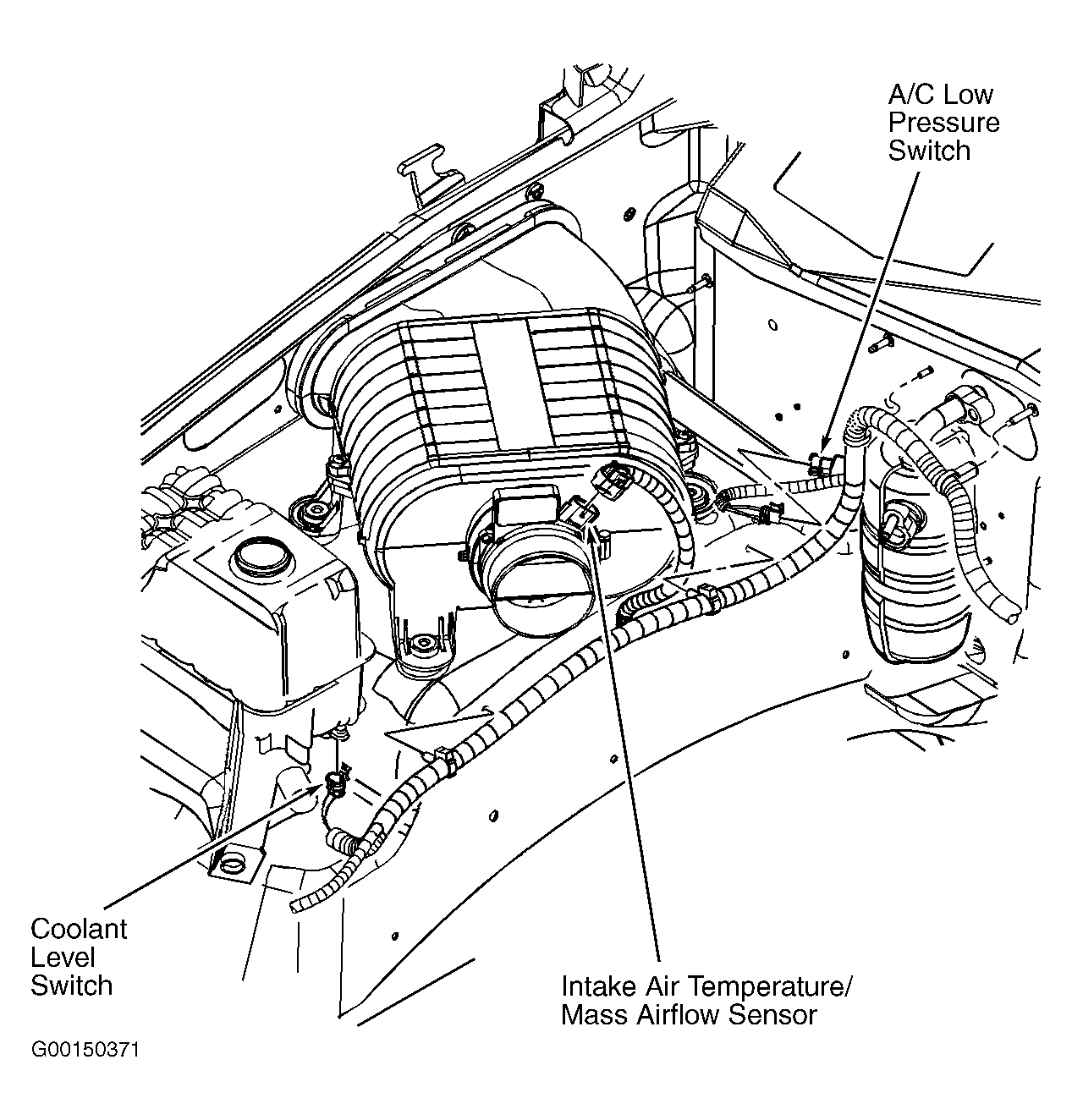 A/C Low Pressure Switch

Coolant Level Switch

Intake Air Temperature/ Mass Airflow Sensor

G00150371