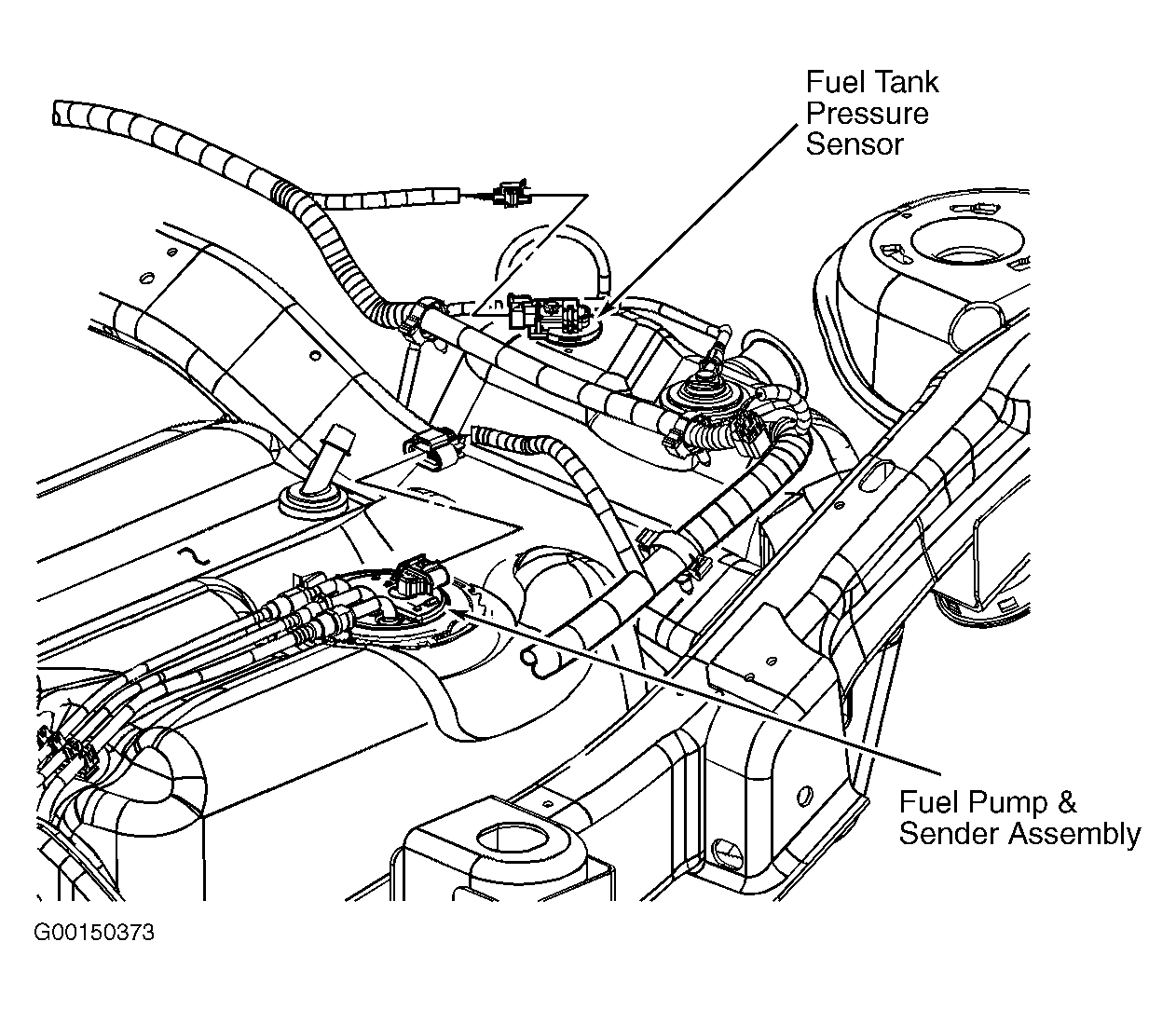 Fuel Tank Pressure Sensor

Fuel Pump & Sender Assembly

G00150373