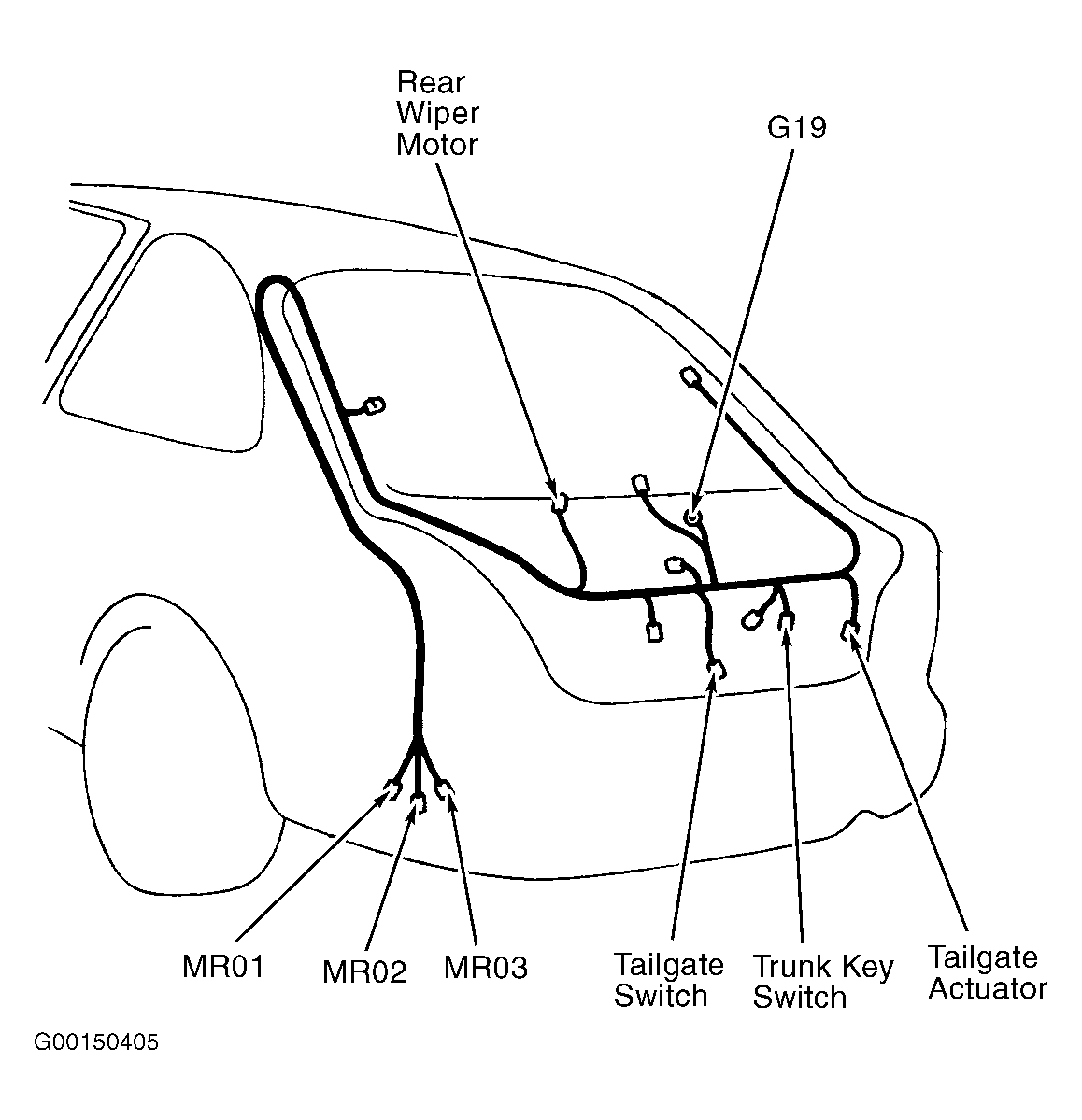 Rear Wiper Motor

G19

MR01

MR02

MR03

Tailgate Switch

Trunk Key Switch

Tailgate Actuator

G00150405