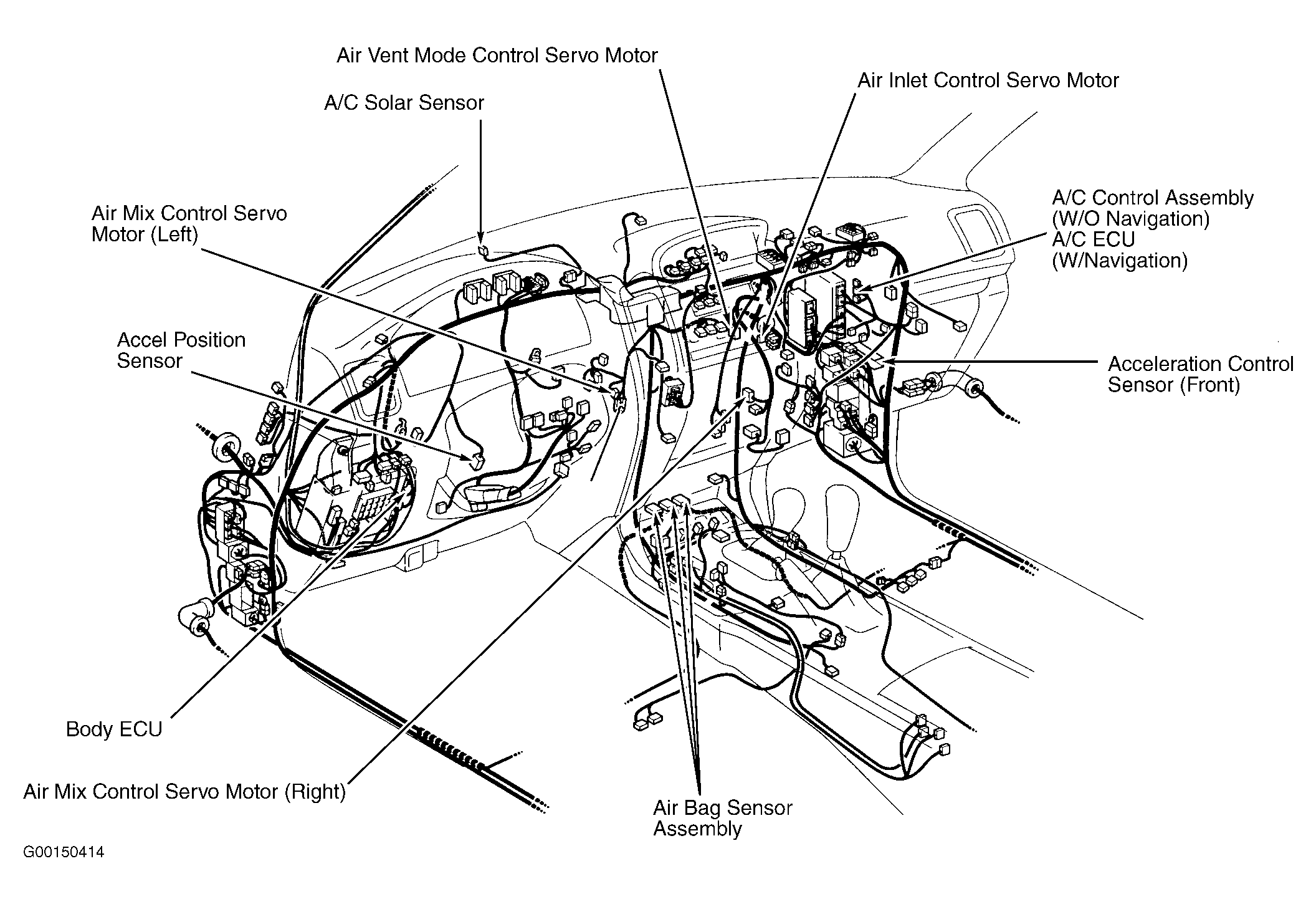 Air Vent Mode Control Servo Motor

Air Inlet Control Servo Motor

A/C Solar Sensor

Air Mix Control Servo Motor (Left)

A/C Control Assembly (W/O Navigation) A/C ECU (W/Navigation)

Accel Position Sensor

Acceleration Control Sensor (Front)

Body ECU

Air Mix Control Servo Motor (Right)

Air Bag Sensor Assembly

G00150414