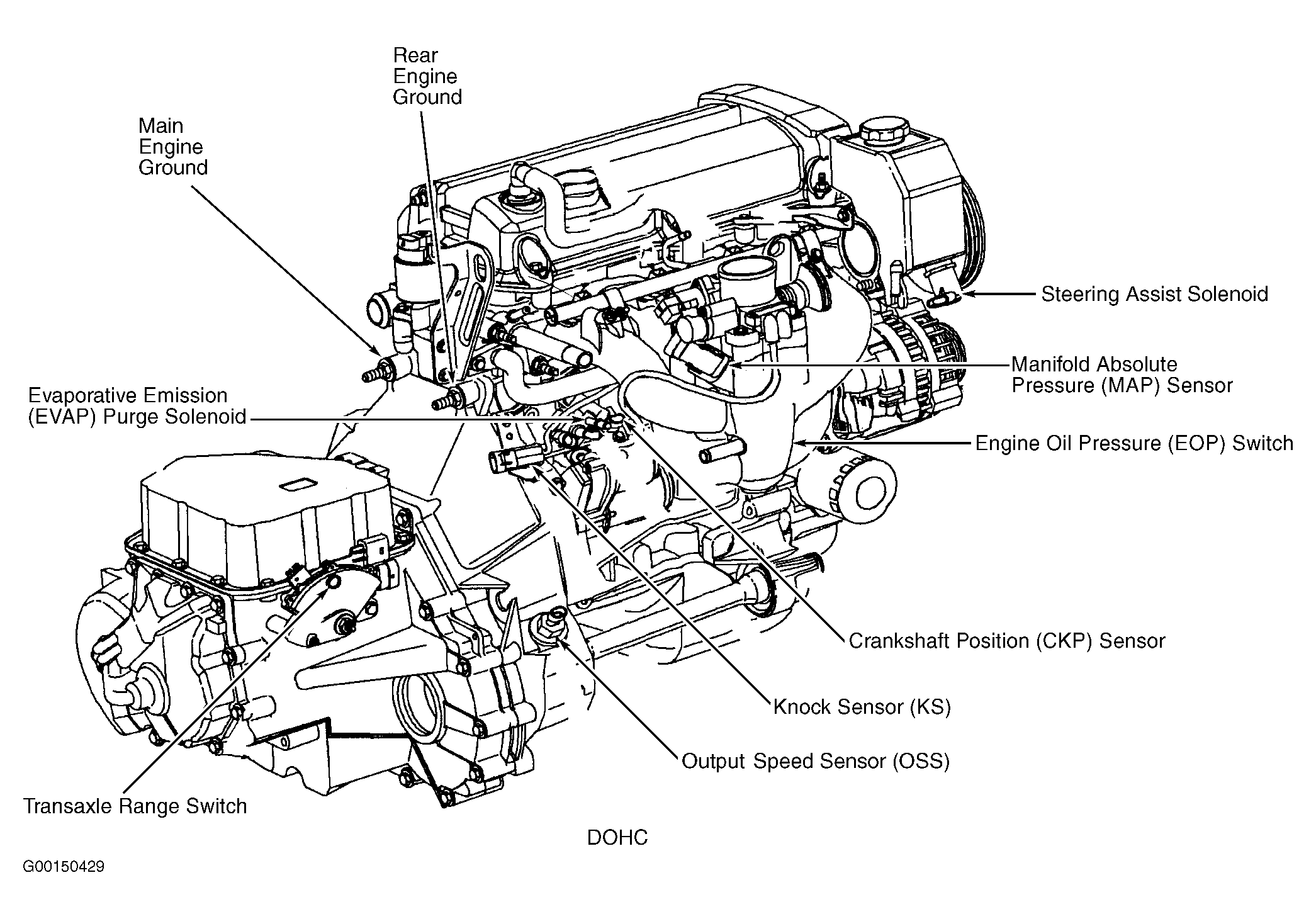 Rear Engine Ground

Main Engine Ground

Steering Assist Solenoid

Manifold Absolute Pressure (MAP) Sensor

Evaporative Emission (EVAP) Purge Solenoid

Engine Oil Pressure (EOP) Switch

Crankshaft Position (CKP) Sensor

Knock Sensor (KS)

Output Speed Sensor (OSS)

Transaxle Range Switch

DOHC

G00150429