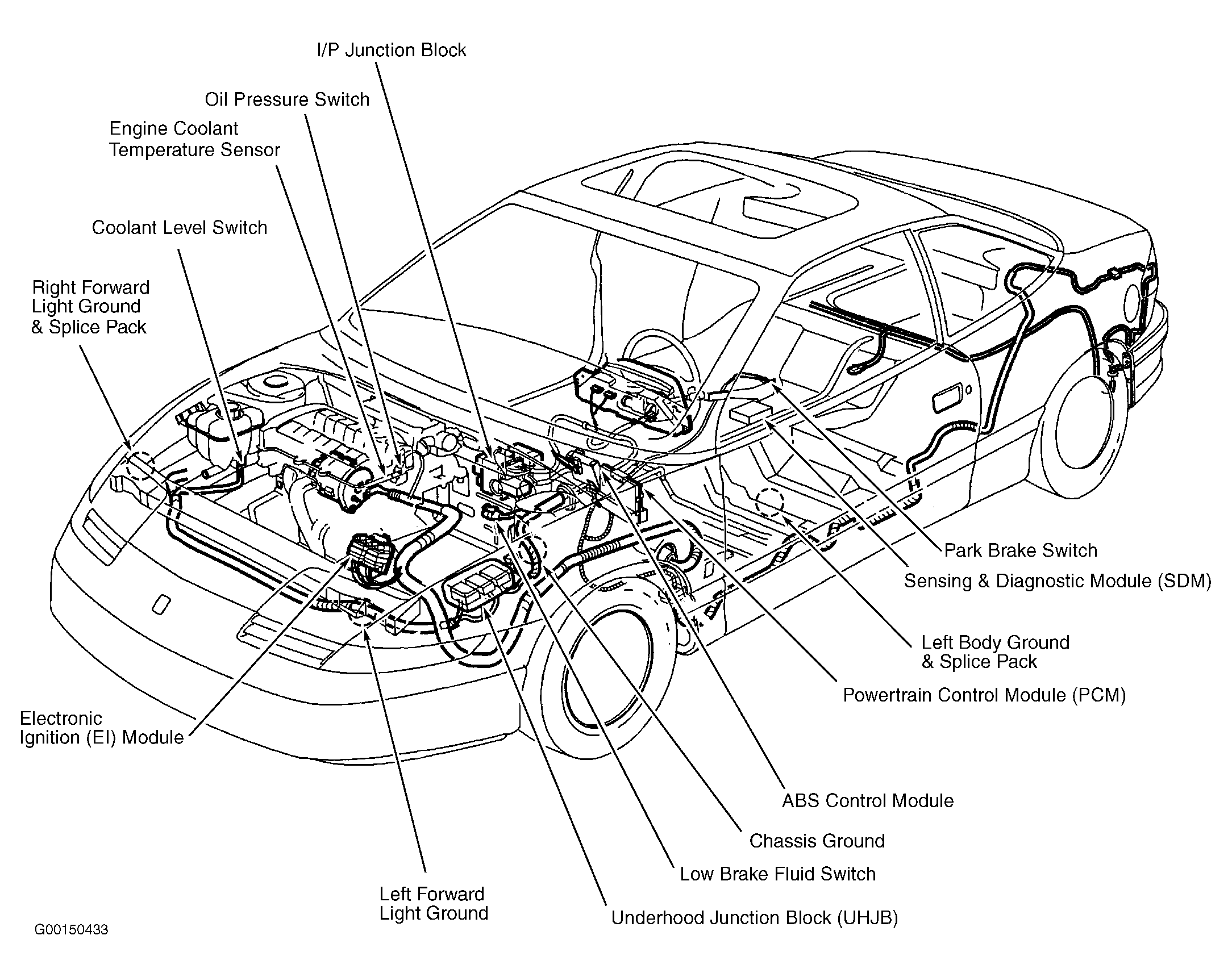 I/P Junction Block

Oil Pressure Switch

Engine Coolant
Temperature Sensor

Coolant Level Switch

Right Forward
Light Ground
& Splice Pack

Park Brake Switch

Sensing & Diagnostic Module (SDM)

Left Body Ground
& Splice Pack

Powertrain Control Module (PCM)

Electronic
Ignition (EI) Module

ABS Control Module

Chassis Ground

Low Brake Fluid Switch

Left Forward
Light Ground

Underhood Junction Block (UHJB)

G00150433