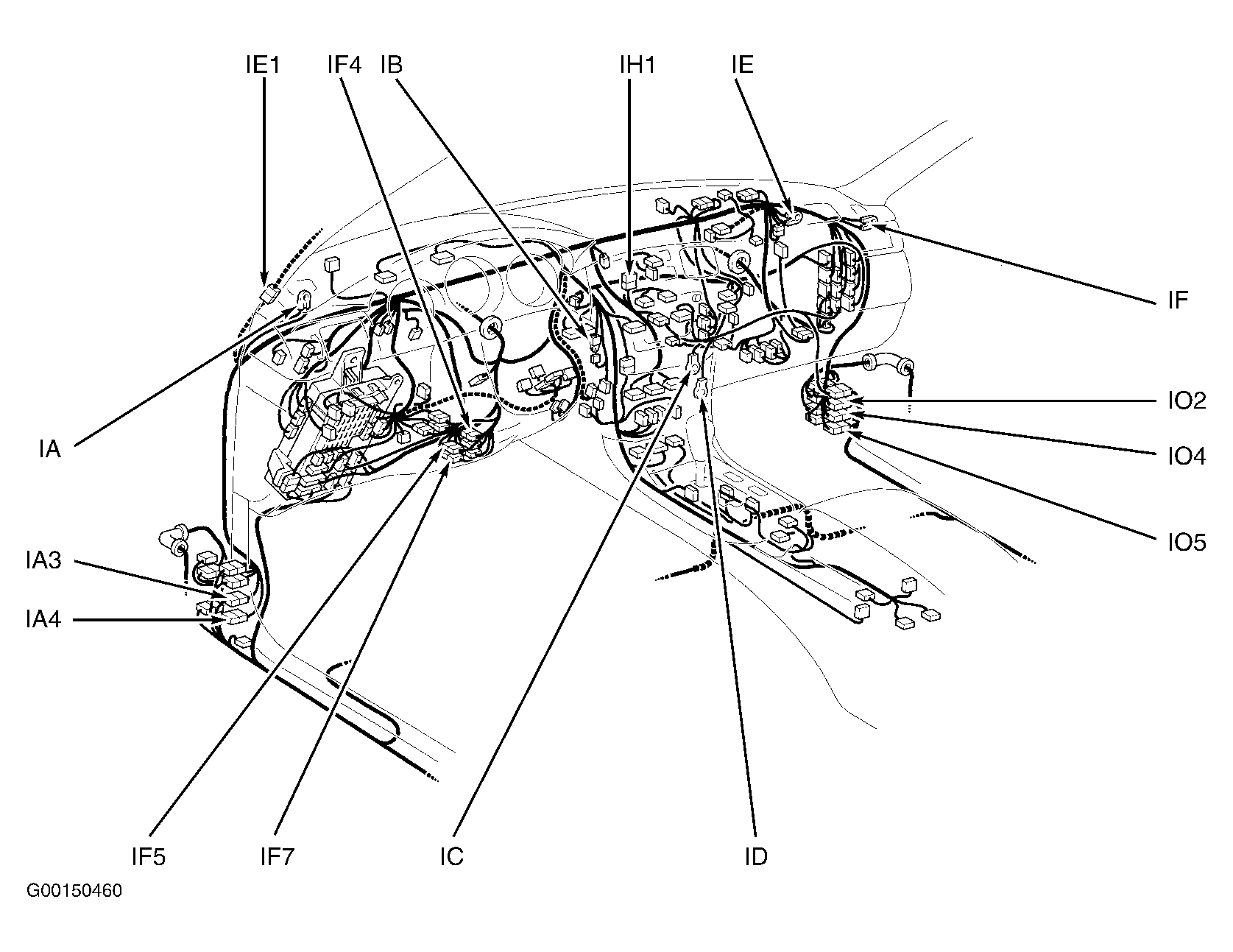 IE1
IF4
IB
IH1
IE
IF
IA
IO2
IO4
IO5
IA3
IA4
IF5
IF7
IC
ID
G00150460