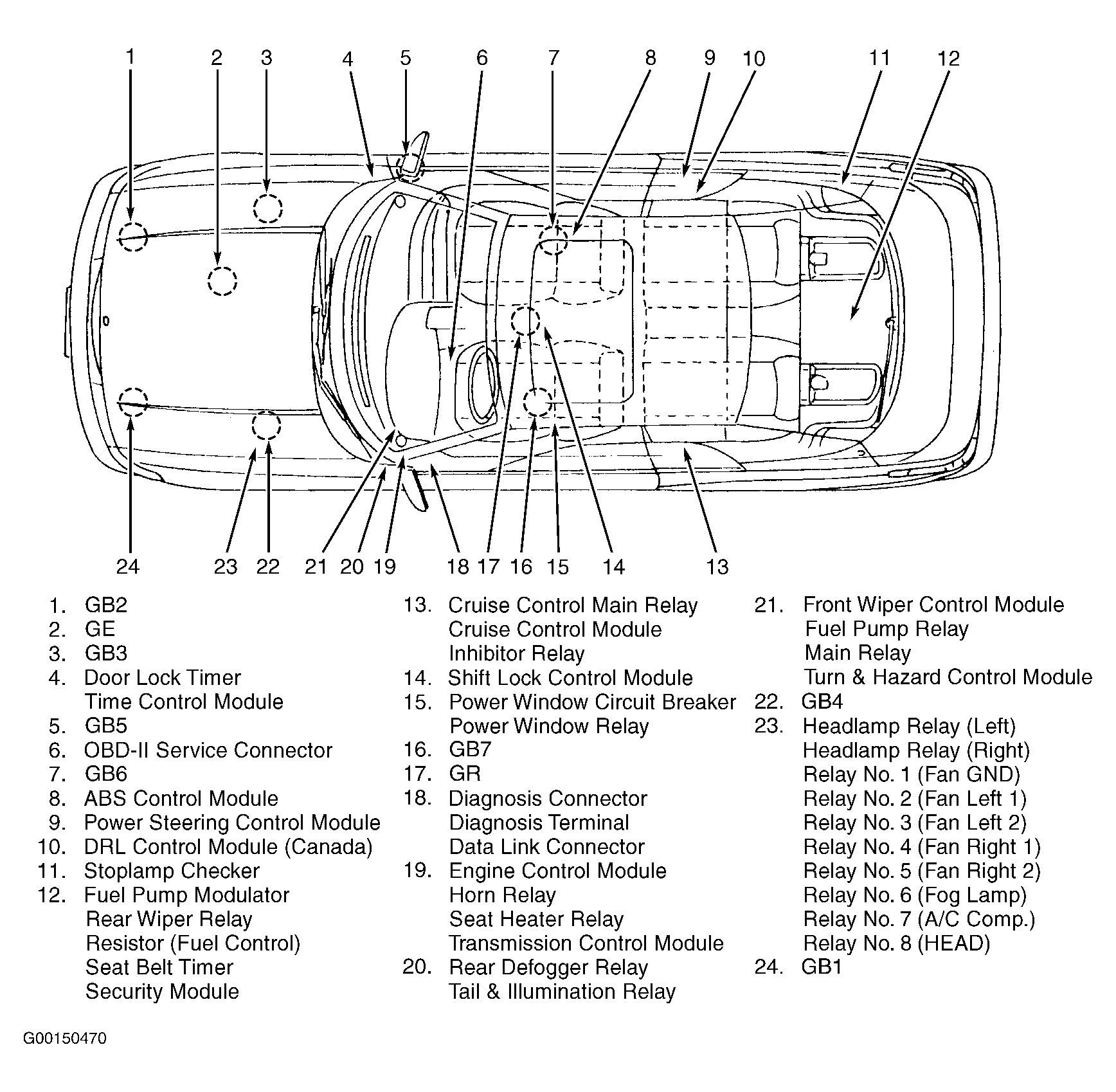 1 2 3 4 5 6 7 8 9 10 11 12

24 23 22 21 20 19 18 17 16 15 14 13

1. GB2
2. GE
3. GB3
4. Door Lock Timer
Time Control Module
5. GB5
6. OBD-II Service Connector
7. GB6
8. ABS Control Module
9. Power Steering Control Module
10. DRL Control Module (Canada)
11. Stoplamp Checker
12. Fuel Pump Modulator
Rear Wiper Relay
Resistor (Fuel Control)
Seat Belt Timer
Security Module

13. Cruise Control Main Relay
Cruise Control Module
Inhibitor Relay
14. Shift Lock Control Module
15. Power Window Circuit Breaker
Power Window Relay
16. GB7
17. GR
18. Diagnosis Connector
Diagnosis Terminal
Data Link Connector
19. Engine Control Module
Horn Relay
Seat Heater Relay
Transmission Control Module
20. Rear Defogger Relay
Tail & Illumination Relay

21. Front Wiper Control Module
Fuel Pump Relay
Main Relay
Turn & Hazard Control Module
22. GB4
23. Headlamp Relay (Left)
Headlamp Relay (Right)
Relay No. 1 (Fan GND)
Relay No. 2 (Fan Left 1)
Relay No. 3 (Fan Left 2)
Relay No. 4 (Fan Right 1)
Relay No. 5 (Fan Right 2)
Relay No. 6 (Fog Lamp)
Relay No. 7 (A/C Comp.)
Relay No. 8 (HEAD)
24. GB1

G00150470