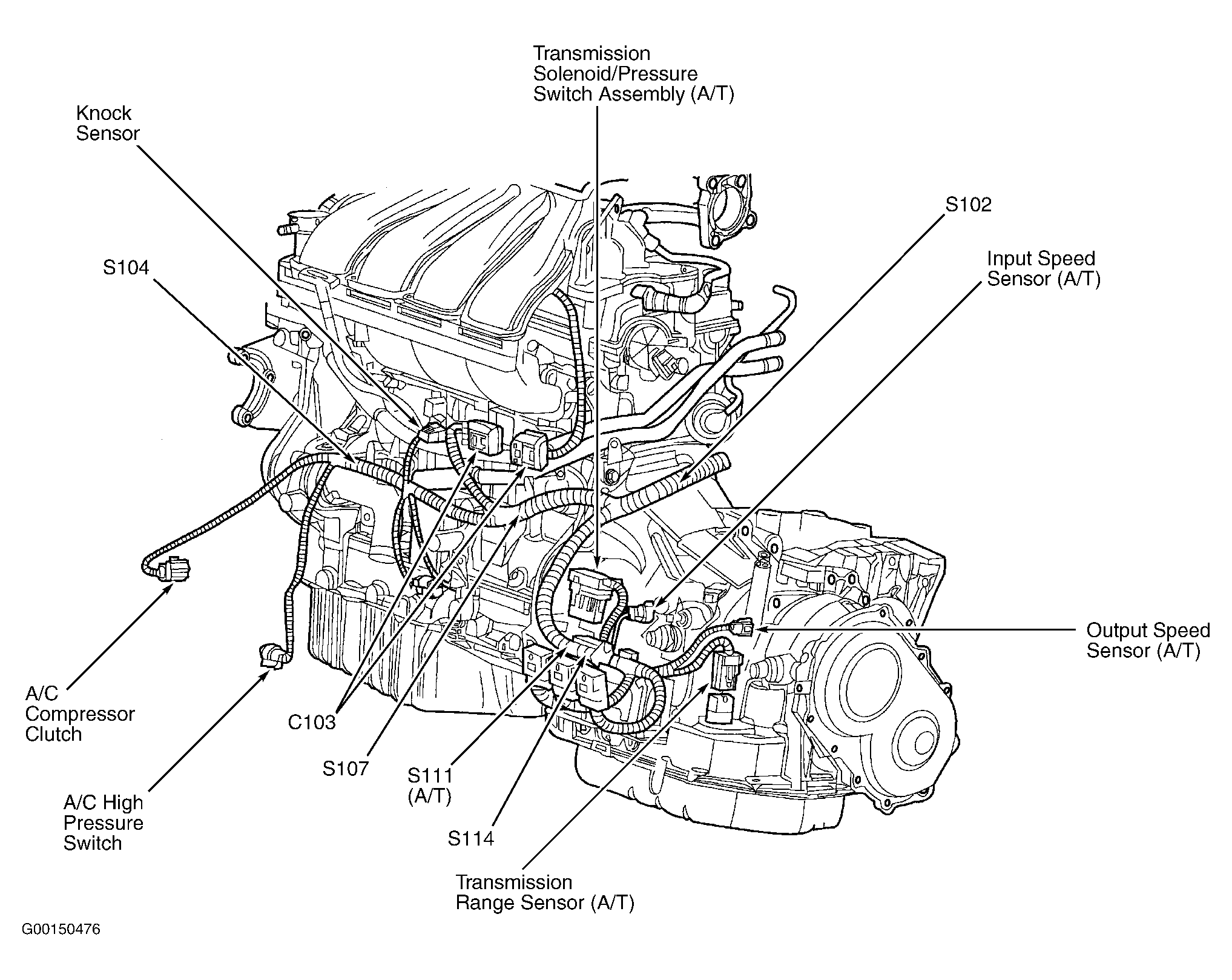 Transmission Solenoid/Pressure Switch Assembly (A/T)

Knock Sensor

S102

S104

Input Speed Sensor (A/T)

Output Speed Sensor (A/T)

A/C Compressor Clutch

C103

S107

S111 (A/T)

A/C High Pressure Switch

S114

Transmission Range Sensor (A/T)

G00150476