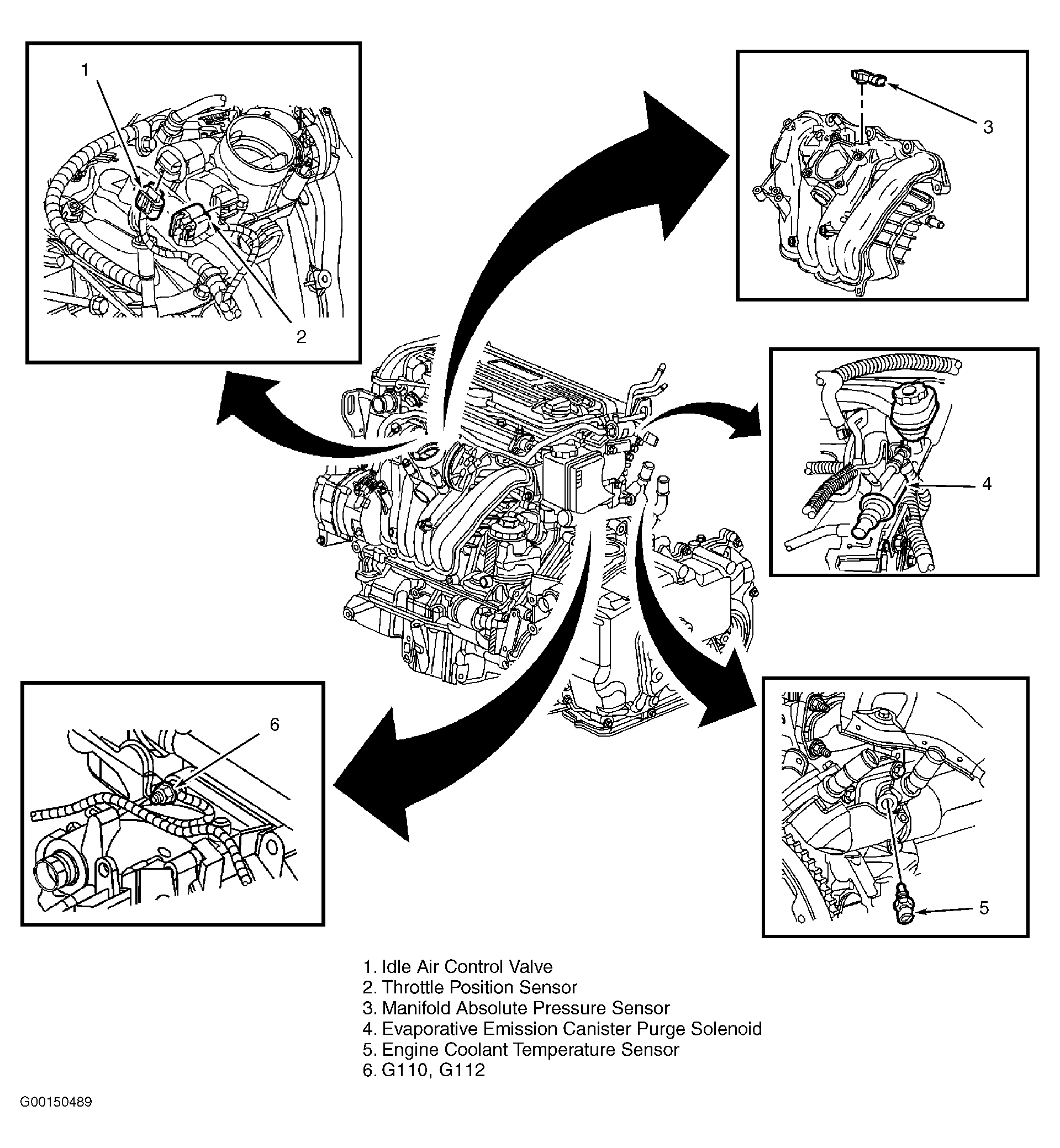 1

2

3

4

6

5

1. Idle Air Control Valve
2. Throttle Position Sensor
3. Manifold Absolute Pressure Sensor
4. Evaporative Emission Canister Purge Solenoid
5. Engine Coolant Temperature Sensor
6. G110, G112

G00150489