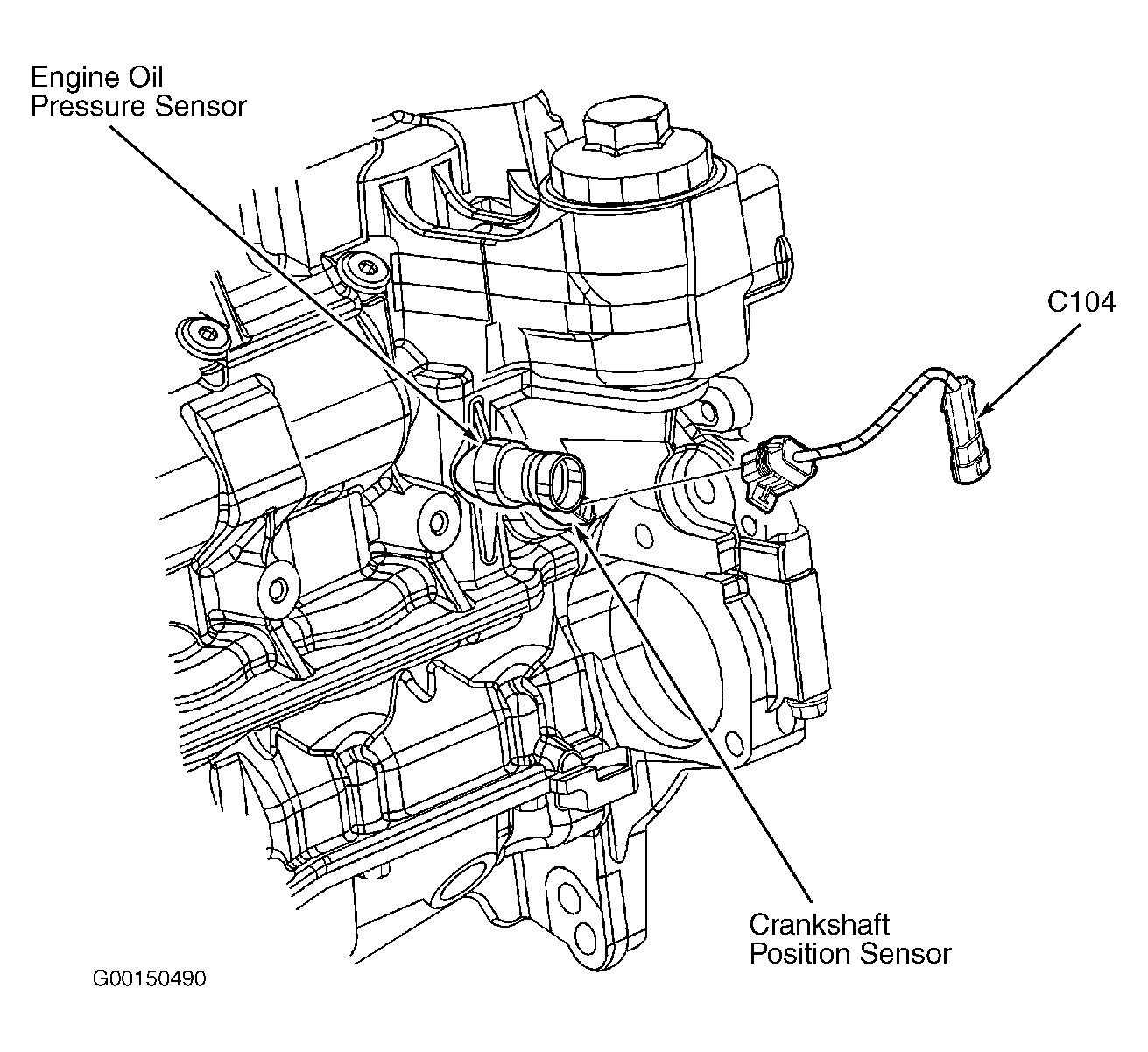 Engine Oil
Pressure Sensor

C104

Crankshaft
Position Sensor

G00150490