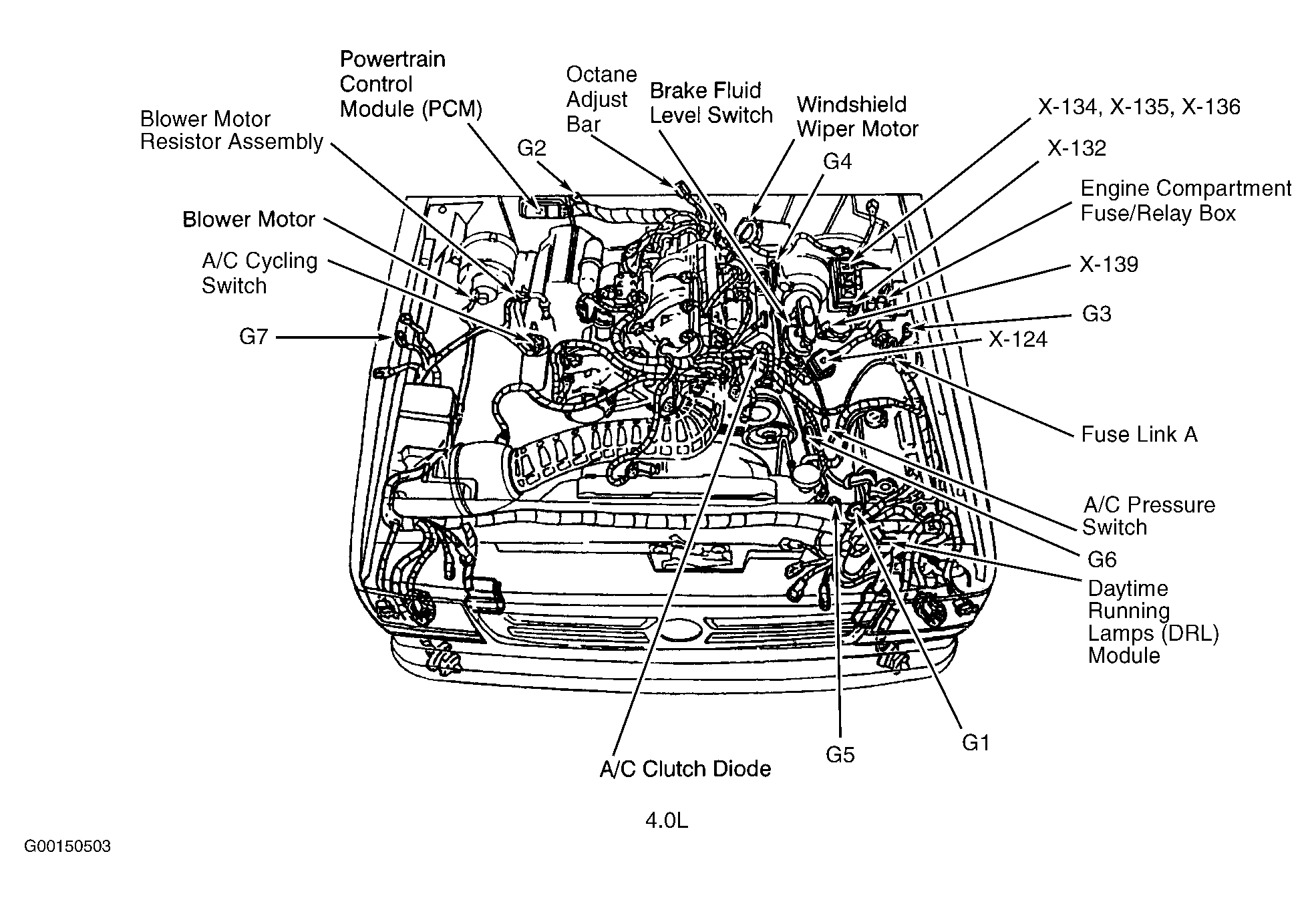 Powertrain Control Module (PCM)

Octane Adjust Bar

Brake Fluid Level Switch

Windshield Wiper Motor

X-134, X-135, X-136

Blower Motor Resistor Assembly

G2

G4

X-132

Engine Compartment Fuse/Relay Box

Blower Motor

A/C Cycling Switch

X-139

G3

G7

X-124

Fuse Link A

A/C Pressure Switch

G6

Daytime Running Lamps (DRL) Module

G1

G5

A/C Clutch Diode

4.0L

G00150503