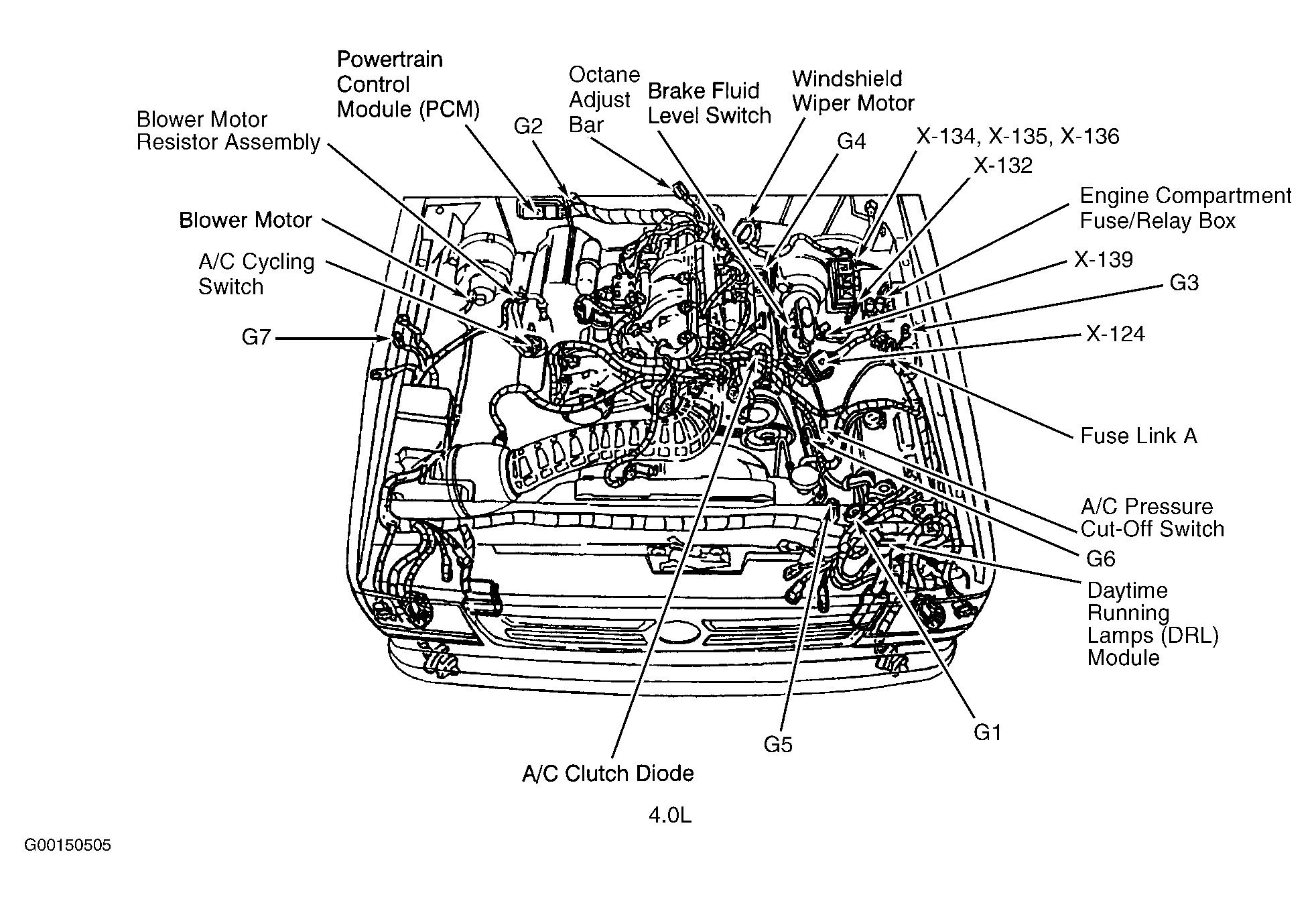 Powertrain Control Module (PCM)

Octane Adjust Bar

Brake Fluid Level Switch

Windshield Wiper Motor

Blower Motor Resistor Assembly

G2

G4

X-134, X-135, X-136

X-132

Engine Compartment Fuse/Relay Box

Blower Motor

A/C Cycling Switch

X-139

G3

G7

X-124

Fuse Link A

A/C Pressure Cut-Off Switch

G6

Daytime Running Lamps (DRL) Module

G1

G5

A/C Clutch Diode

4.0L

G00150505