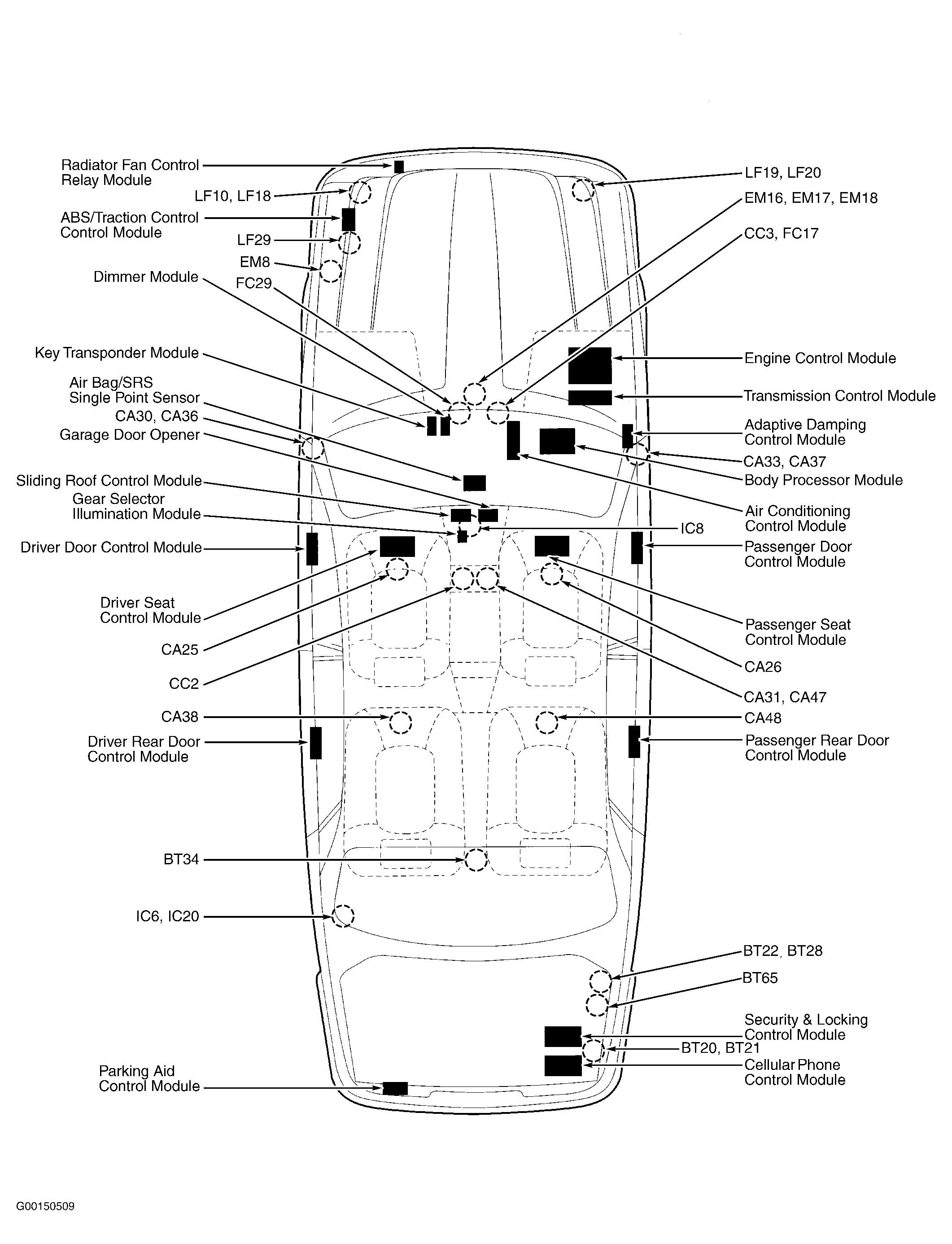 Radiator Fan Control Relay Module
LF10, LF18
ABS/Traction Control Control Module
LF29
EM8
Dimmer Module
FC29
Key Transponder Module
Air Bag/SRS Single Point Sensor
CA30, CA36
Garage Door Opener
Sliding Roof Control Module
Gear Selector Illumination Module
Driver Door Control Module
Driver Seat Control Module
CA25
CC2
CA38
Driver Rear Door Control Module
BT34
IC6, IC20
Parking Aid Control Module

LF19, LF20
EM16, EM17, EM18
CC3, FC17
Engine Control Module
Transmission Control Module
Adaptive Damping Control Module
CA33, CA37
Body Processor Module
Air Conditioning Control Module
IC8
Passenger Door Control Module
Passenger Seat Control Module
CA26
CA31, CA47
CA48
Passenger Rear Door Control Module
BT22, BT28
BT65
Security & Locking Control Module
BT20, BT21
Cellular Phone Control Module

G00150509