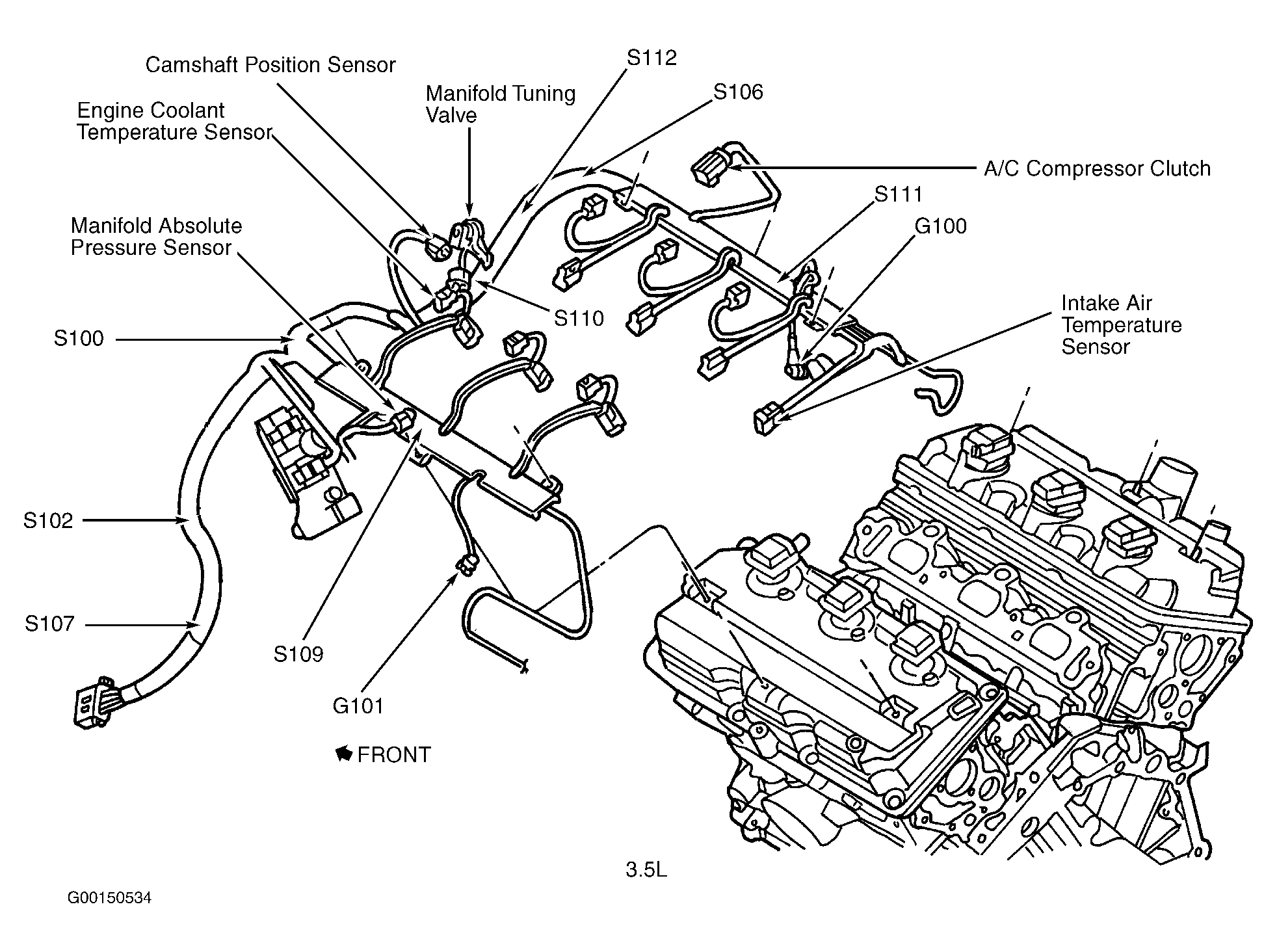 Camshaft Position Sensor

S112

Manifold Tuning Valve

S106

Engine Coolant Temperature Sensor

A/C Compressor Clutch

S111

Manifold Absolute Pressure Sensor

G100

S110

Intake Air Temperature Sensor

S100

S102

S107

S109

G101

FRONT

3.5L

G00150534