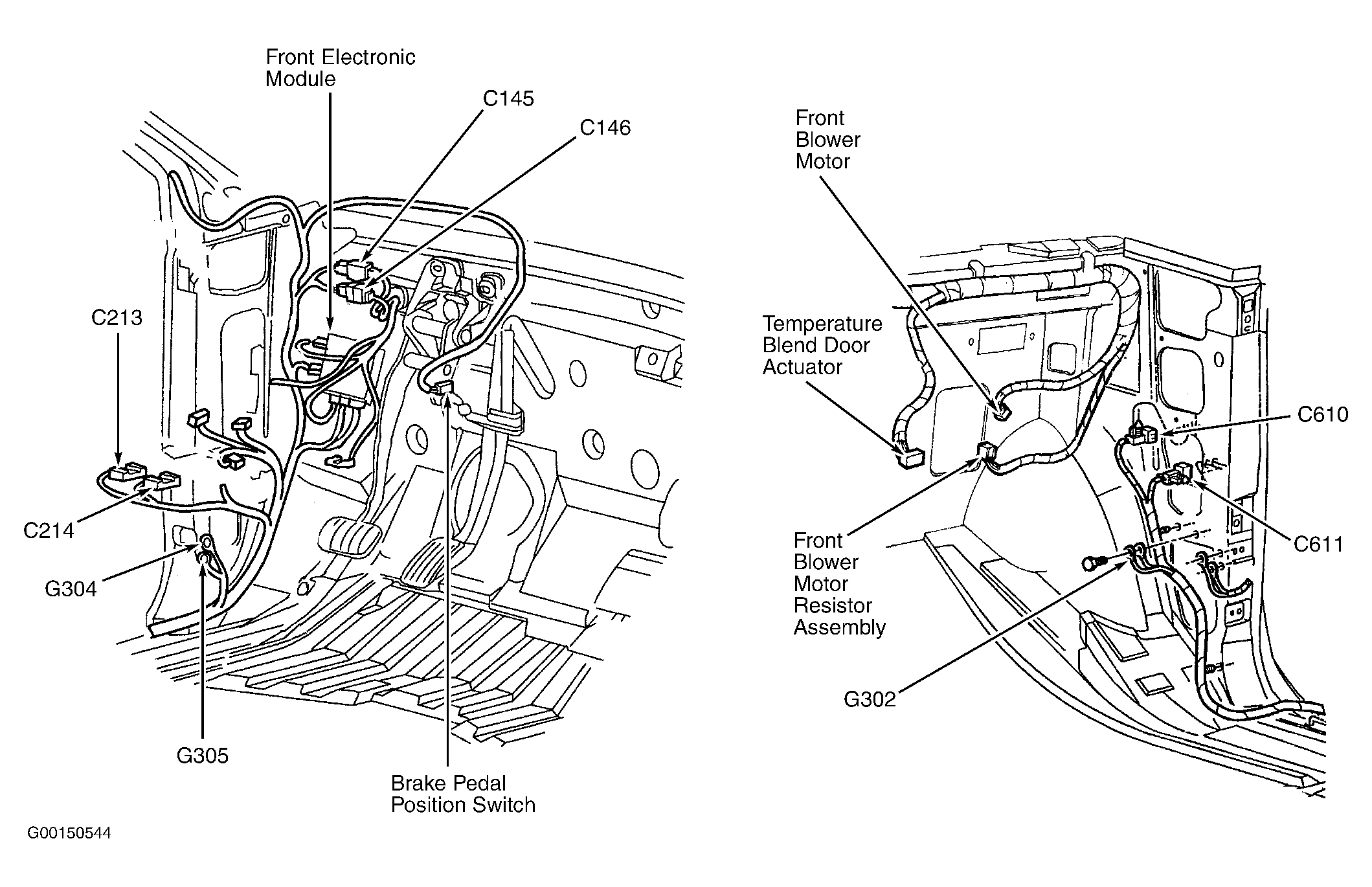 Front Electronic Module

C145

C146

C213

C214

G304

G305

Brake Pedal Position Switch

Front Blower Motor

Temperature Blend Door Actuator

C610

C611

Front Blower Motor Resistor Assembly

G302

G00150544