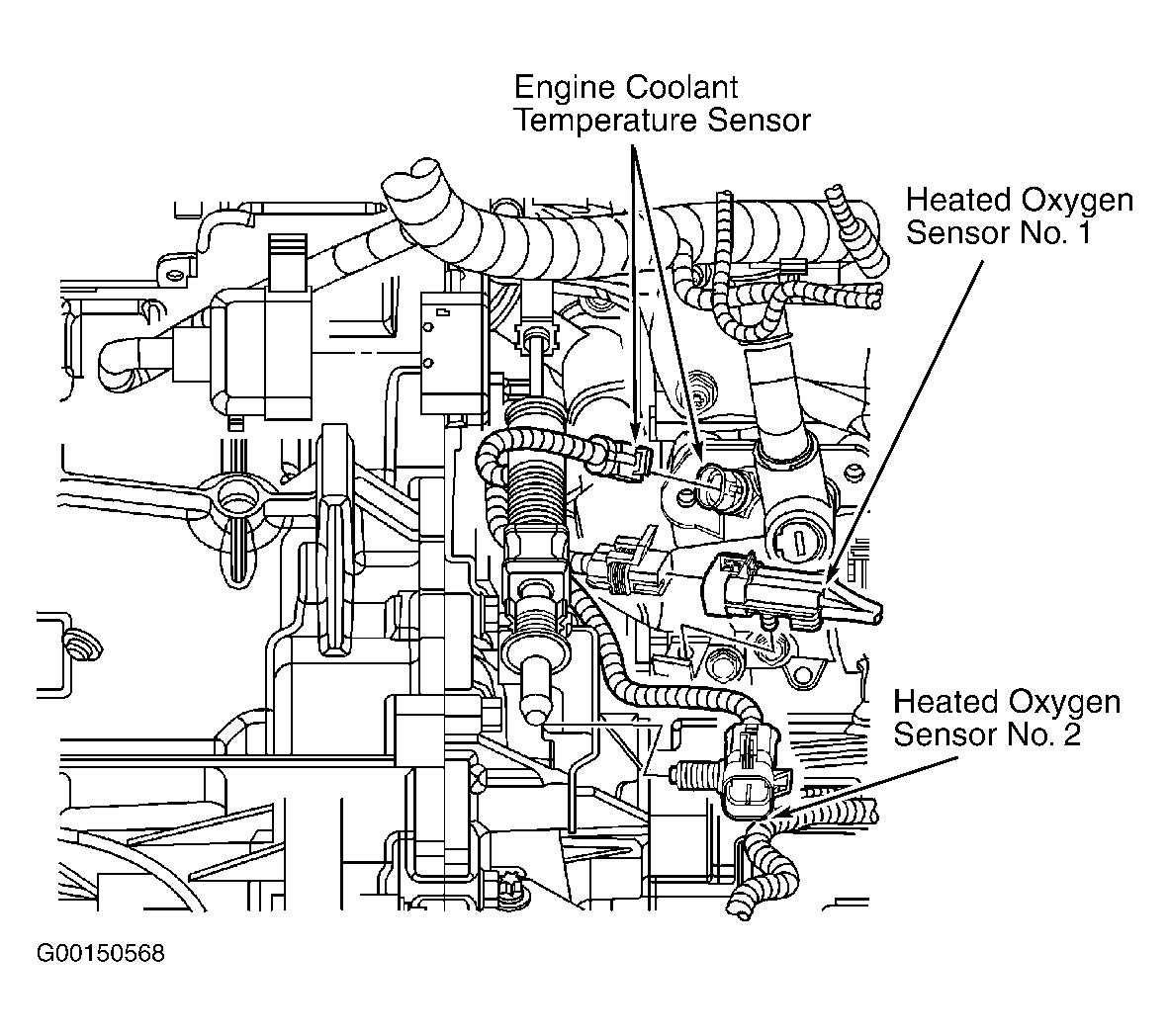 Engine Coolant Temperature Sensor

Heated Oxygen Sensor No. 1

Heated Oxygen Sensor No. 2

G00150568