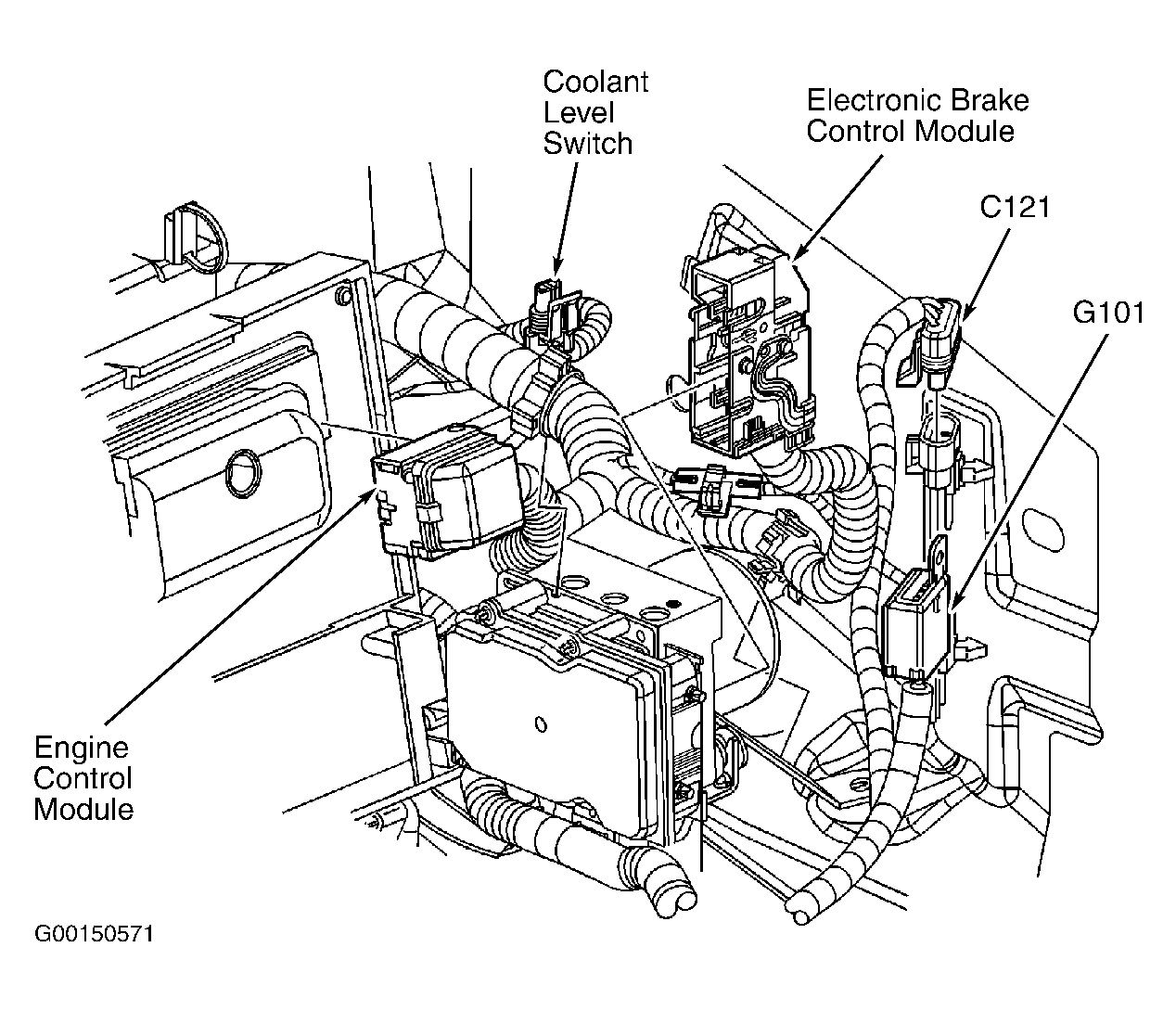 Coolant Level Switch

Electronic Brake Control Module

C121

G101

Engine Control Module

G00150571