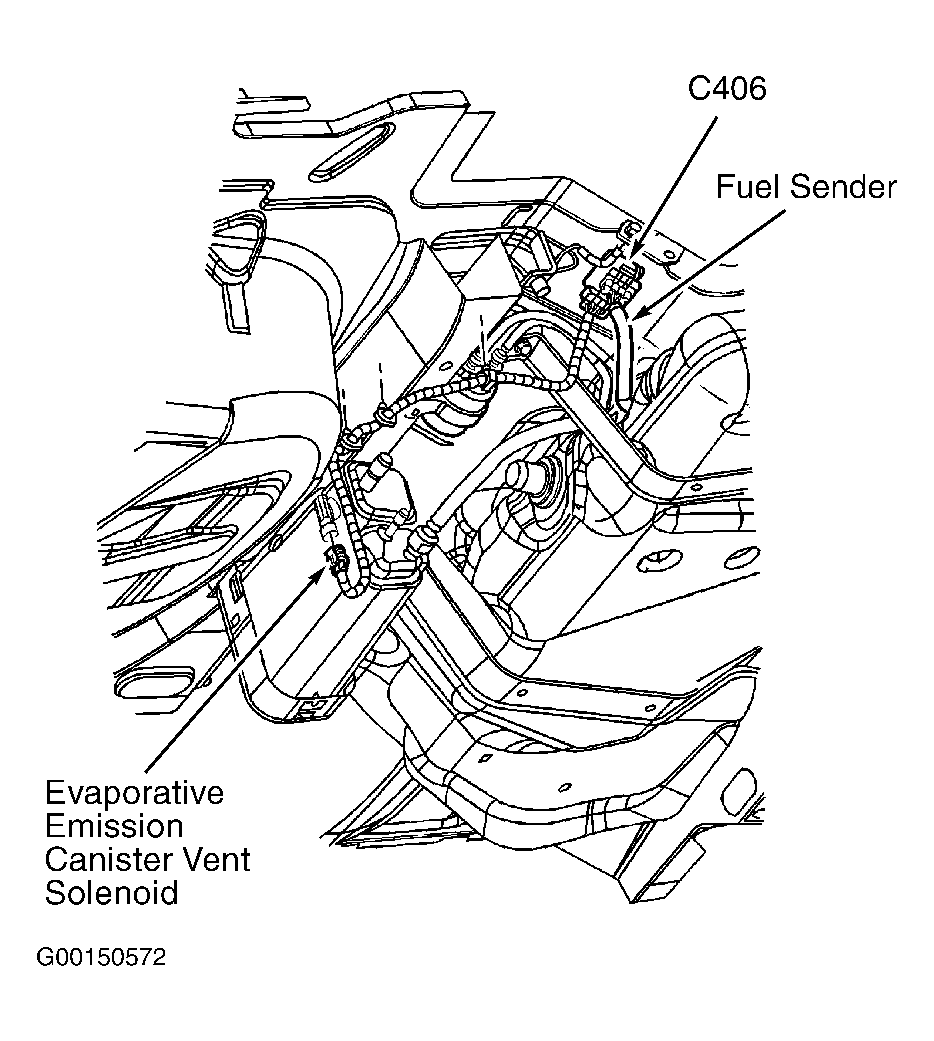 C406

Fuel Sender

Evaporative Emission Canister Vent Solenoid

G00150572