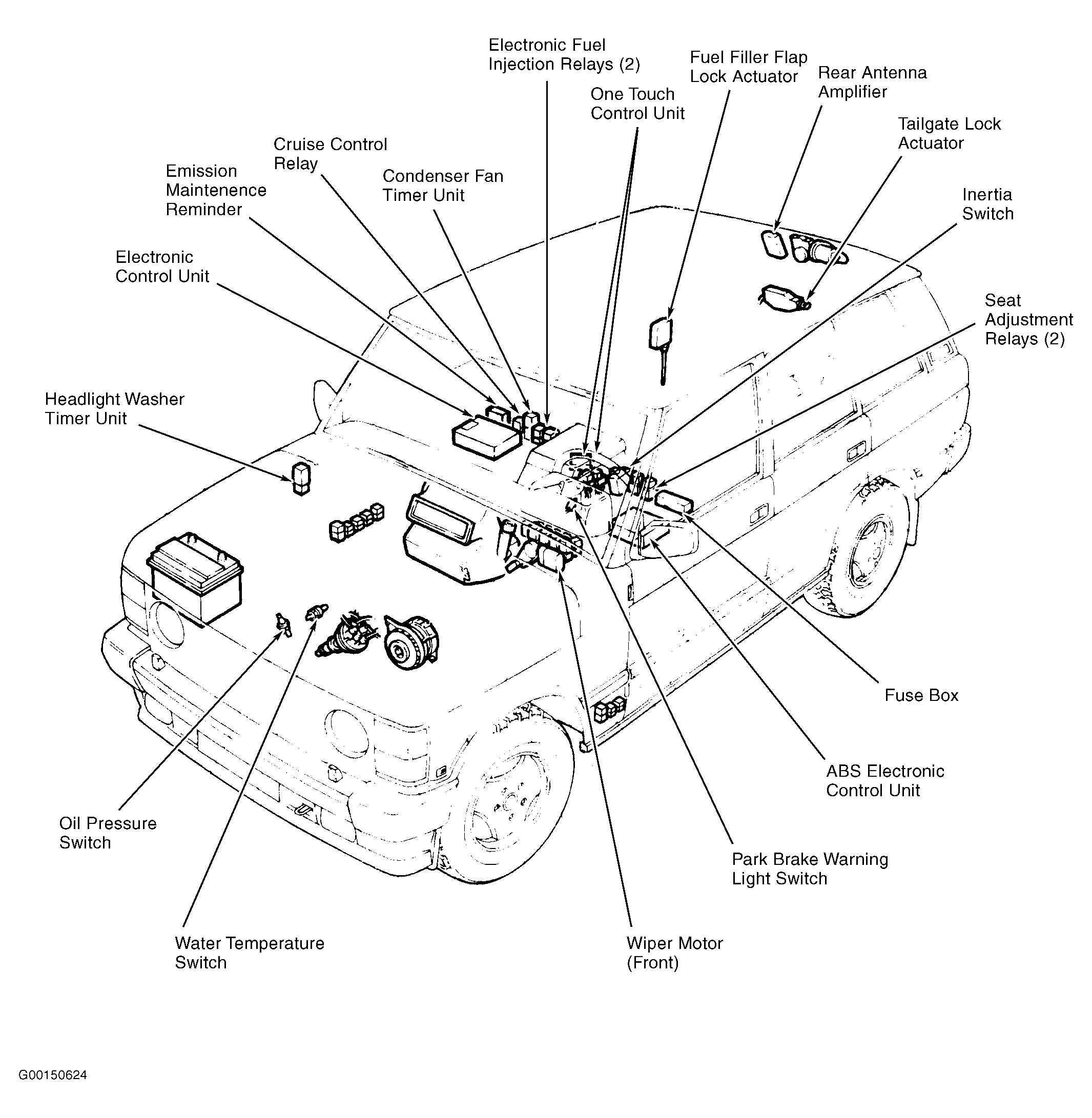 Electronic Fuel Injection Relays (2)

Fuel Filler Flap Lock Actuator

Rear Antenna Amplifier

One Touch Control Unit

Tailgate Lock Actuator

Cruise Control Relay

Emission Maintenence Reminder

Condenser Fan Timer Unit

Inertia Switch

Electronic Control Unit

Seat Adjustment Relays (2)

Headlight Washer Timer Unit

Fuse Box

ABS Electronic Control Unit

Oil Pressure Switch

Park Brake Warning Light Switch

Water Temperature Switch

Wiper Motor (Front)

G00150624