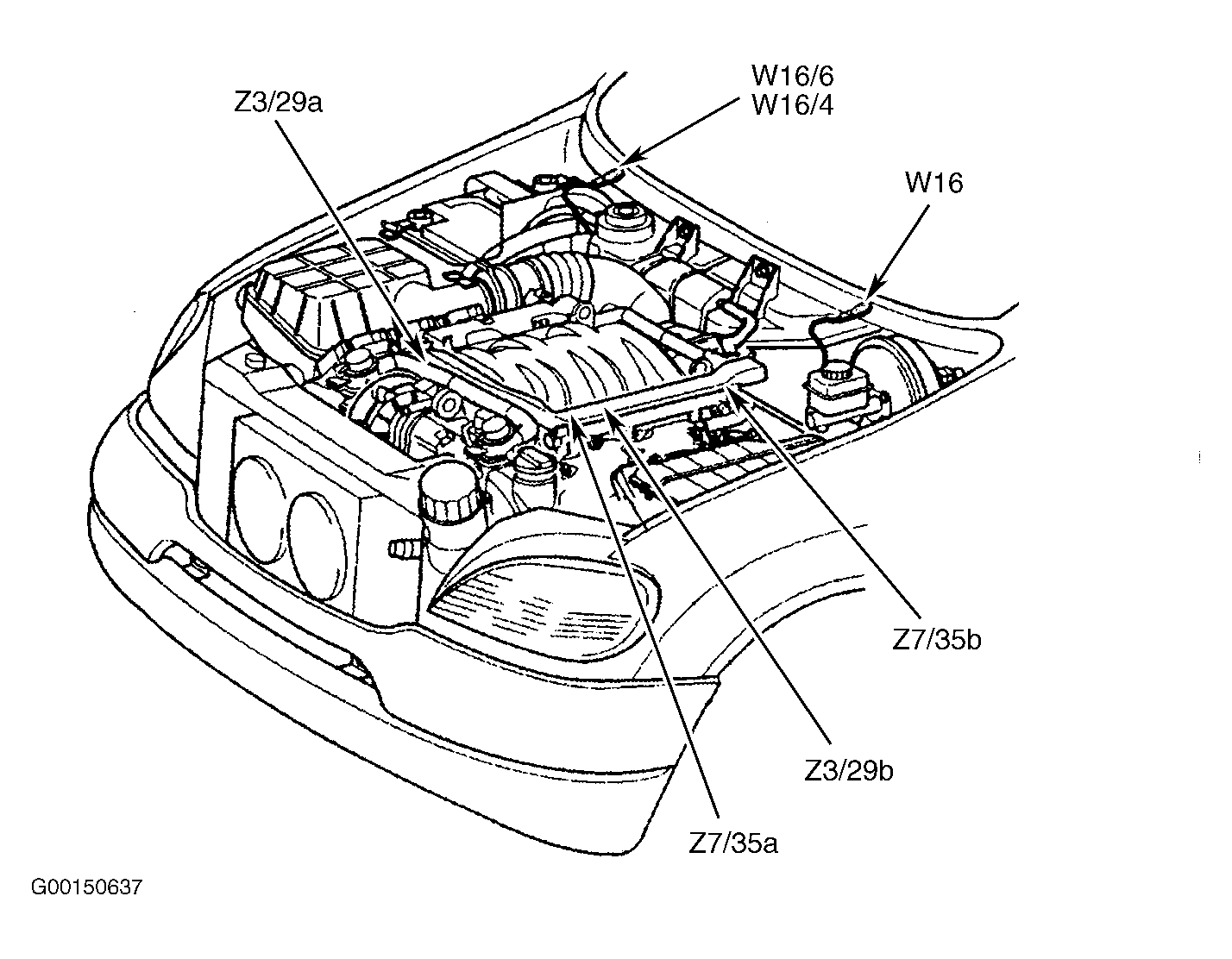 Z3/29a

W16/6
W16/4

W16

Z7/35b

Z3/29b

Z7/35a

G00150637