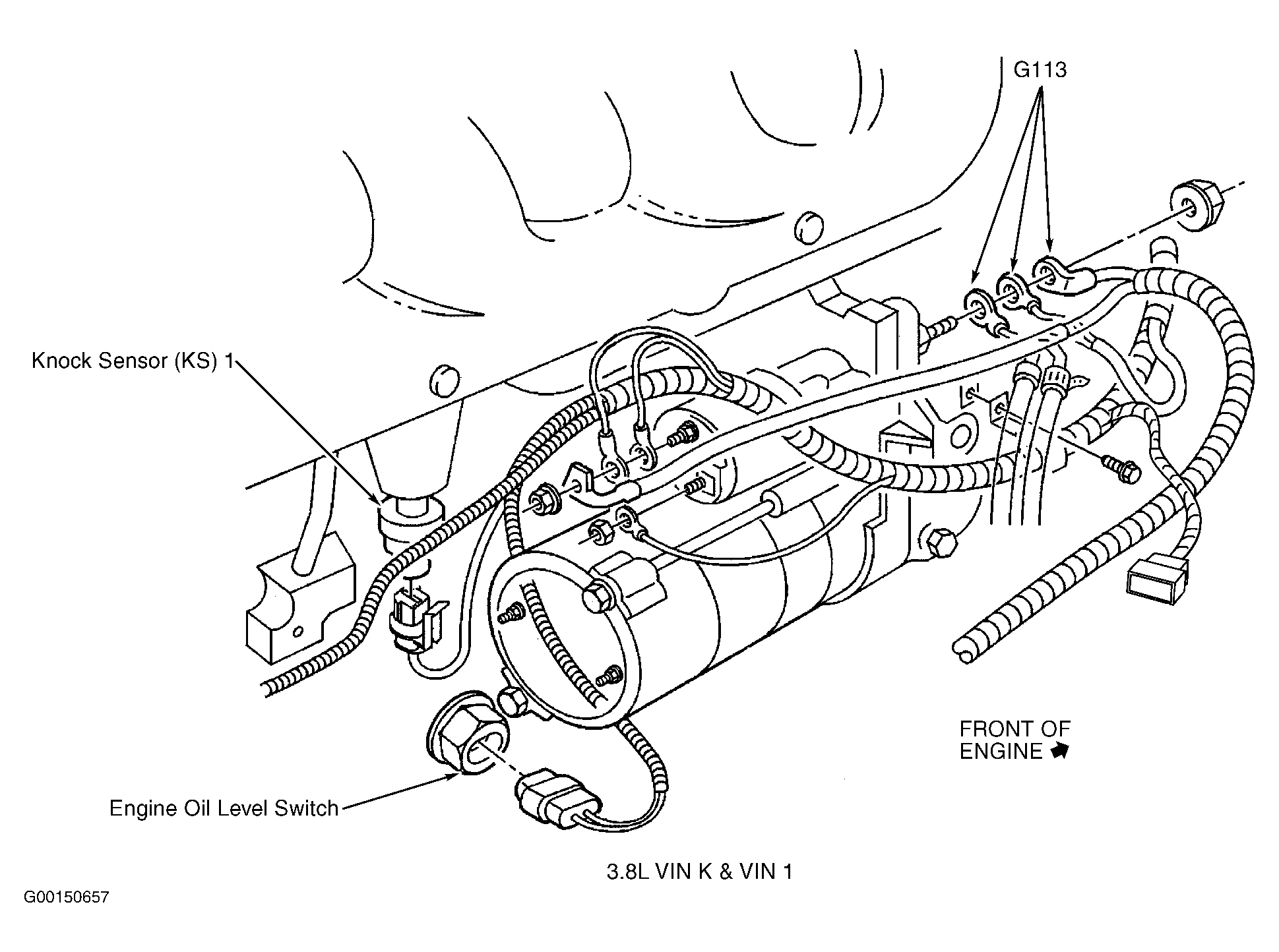 G113

Knock Sensor (KS) 1

FRONT OF ENGINE

Engine Oil Level Switch

3.8L VIN K & VIN 1

G00150657