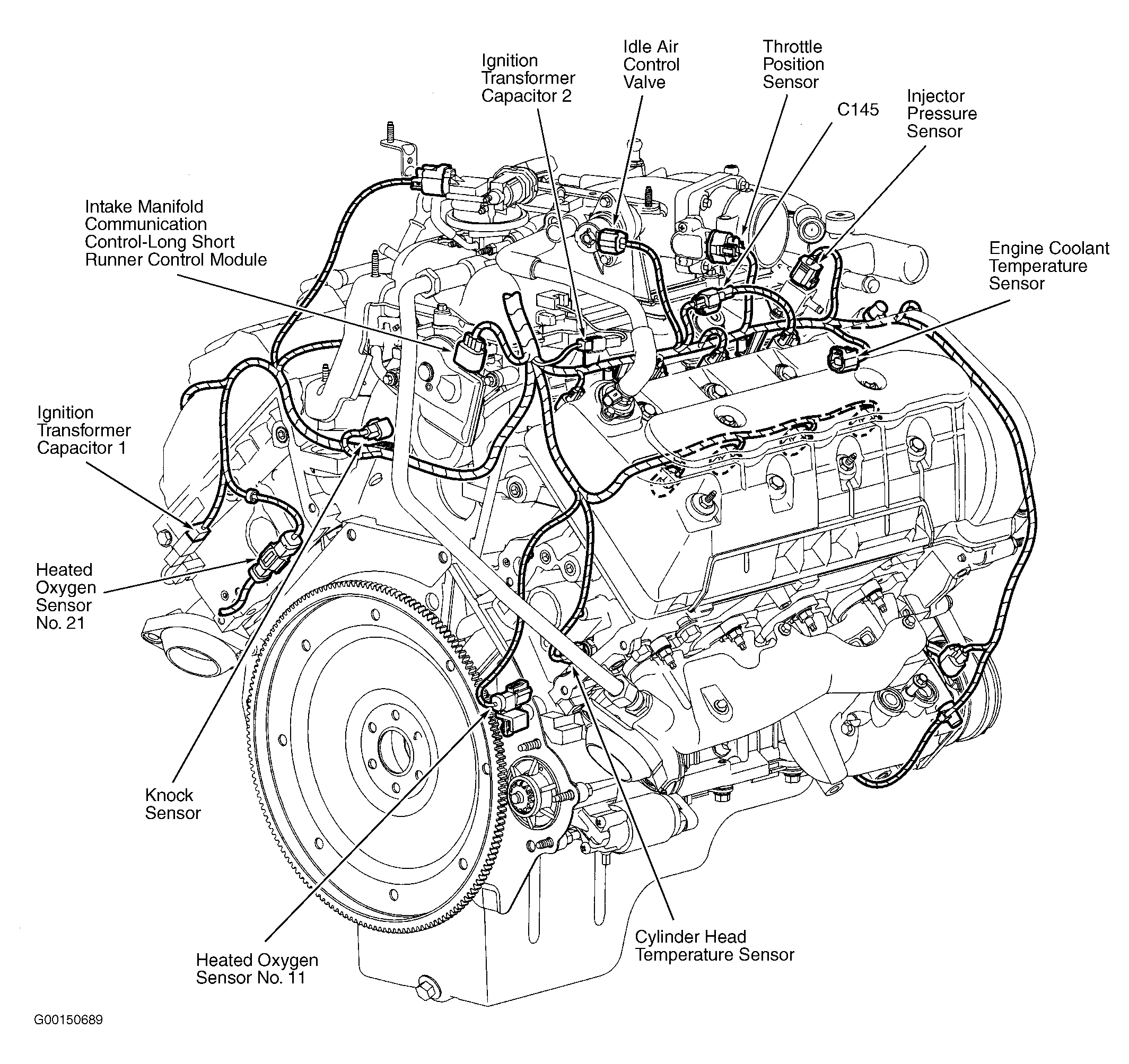 Ignition Transformer Capacitor 2

Idle Air Control Valve

Throttle Position Sensor

C145

Injector Pressure Sensor

Intake Manifold Communication Control-Long Short Runner Control Module

Engine Coolant Temperature Sensor

Ignition Transformer Capacitor 1

Heated Oxygen Sensor No. 21

Knock Sensor

Heated Oxygen Sensor No. 11

Cylinder Head Temperature Sensor

G00150689