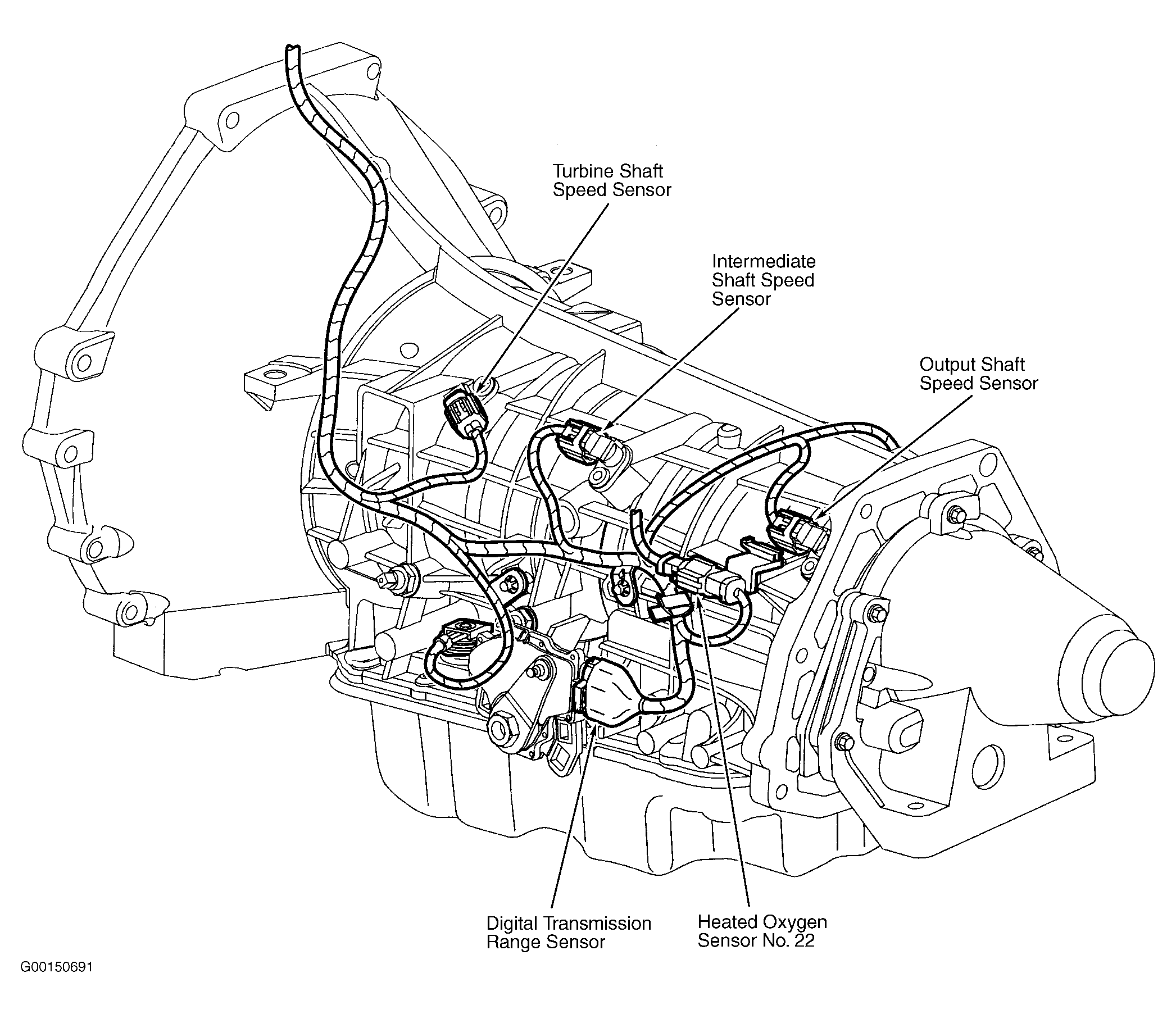 Turbine Shaft Speed Sensor

Intermediate Shaft Speed Sensor

Output Shaft Speed Sensor

Digital Transmission Range Sensor

Heated Oxygen Sensor No. 22

G00150691