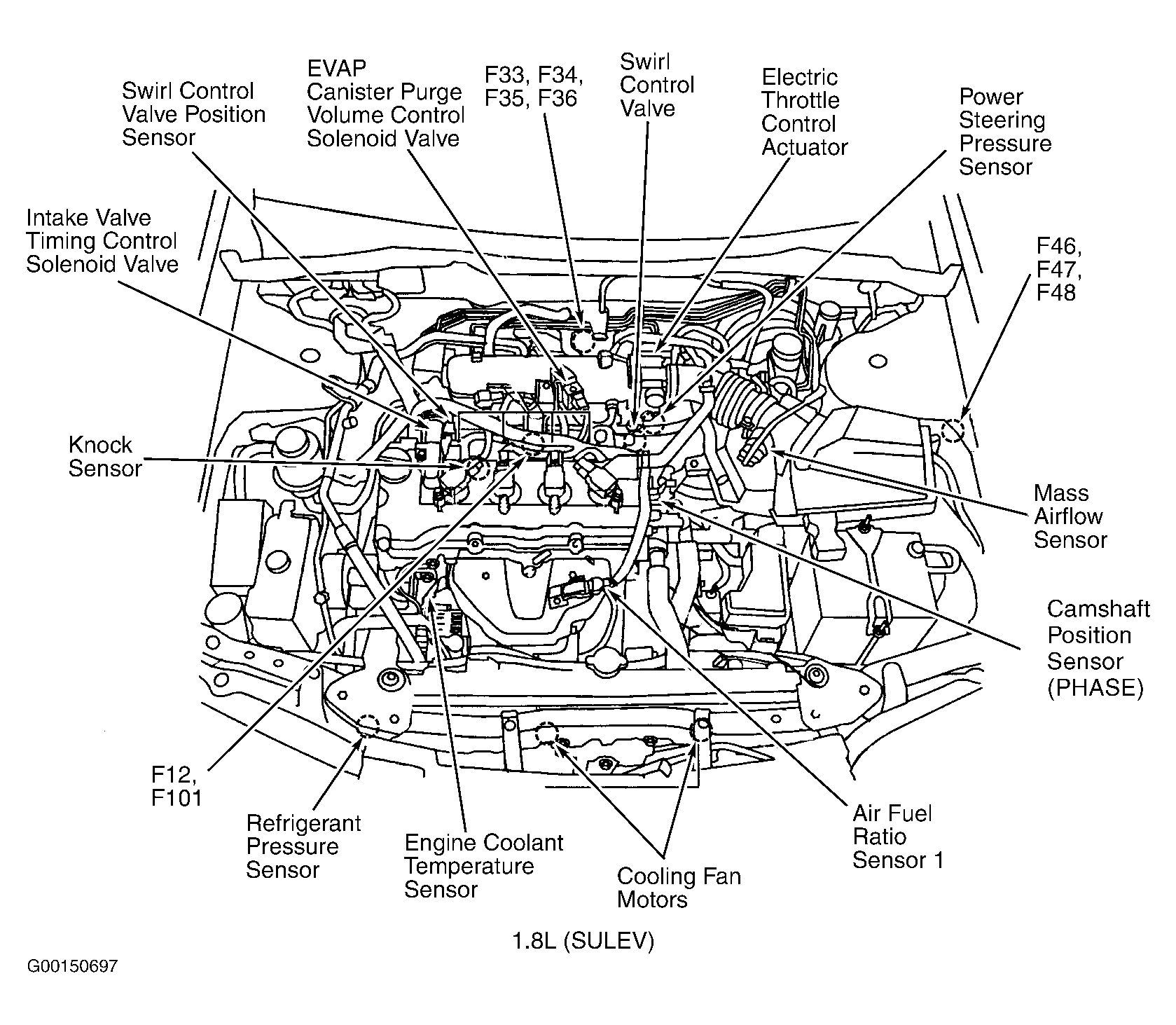 Swirl Control Valve Position Sensor

EVAP Canister Purge Volume Control Solenoid Valve

F33, F34, F35, F36

Swirl Control Valve

Electric Throttle Control Actuator

Power Steering Pressure Sensor

Intake Valve Timing Control Solenoid Valve

F46, F47, F48

Knock Sensor

Mass Airflow Sensor

Camshaft Position Sensor (PHASE)

F12, F101

Refrigerant Pressure Sensor

Engine Coolant Temperature Sensor

Cooling Fan Motors

Air Fuel Ratio Sensor 1

1.8L (SULEV)

G00150697