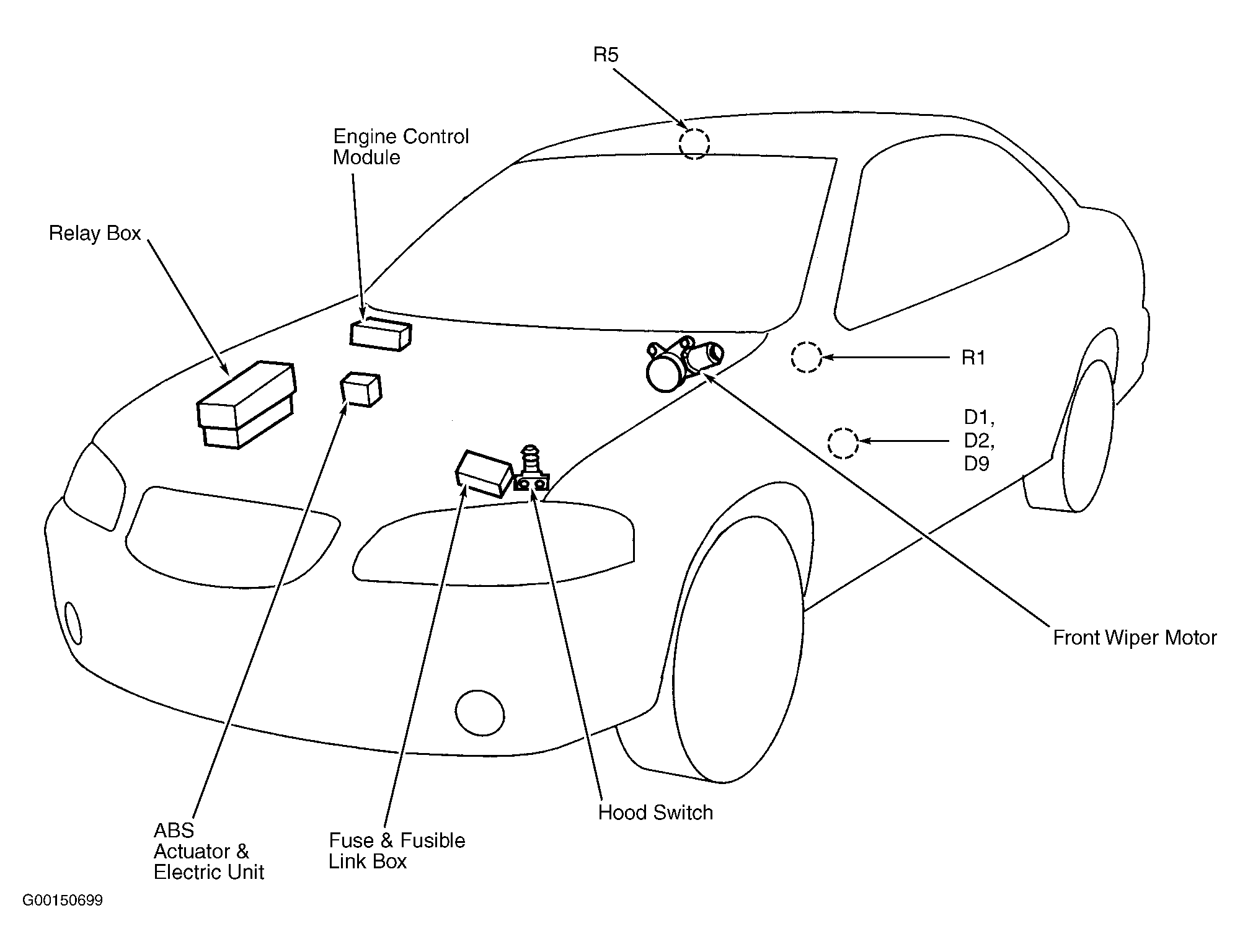 R5

Engine Control Module

Relay Box

R1

D1, D2, D9

Front Wiper Motor

Hood Switch

ABS Actuator & Electric Unit

Fuse & Fusible Link Box

G00150699