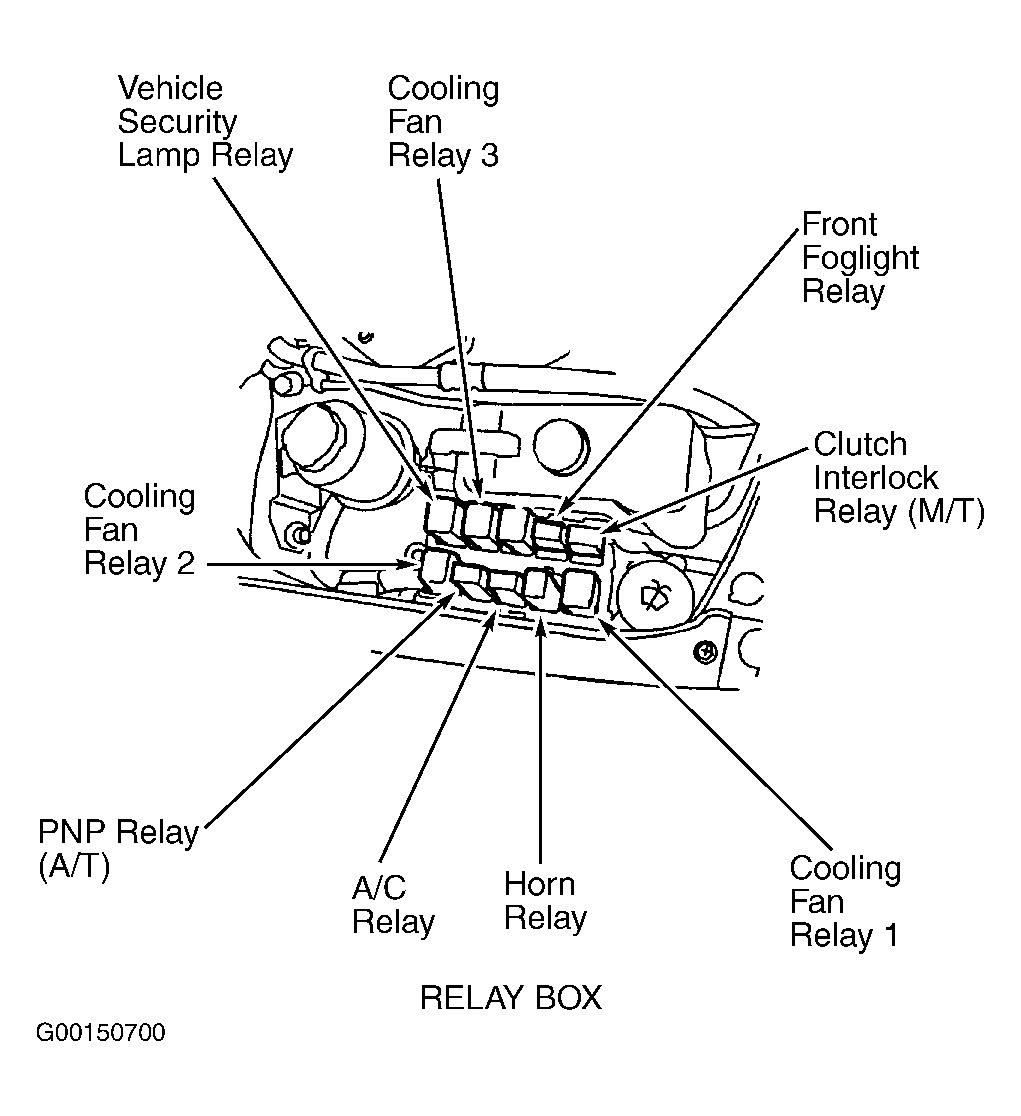 Vehicle Security Lamp Relay

Cooling Fan Relay 3

Front Foglight Relay

Clutch Interlock Relay (M/T)

Cooling Fan Relay 2

PNP Relay (A/T)

A/C Relay

Horn Relay

Cooling Fan Relay 1

RELAY BOX

G00150700