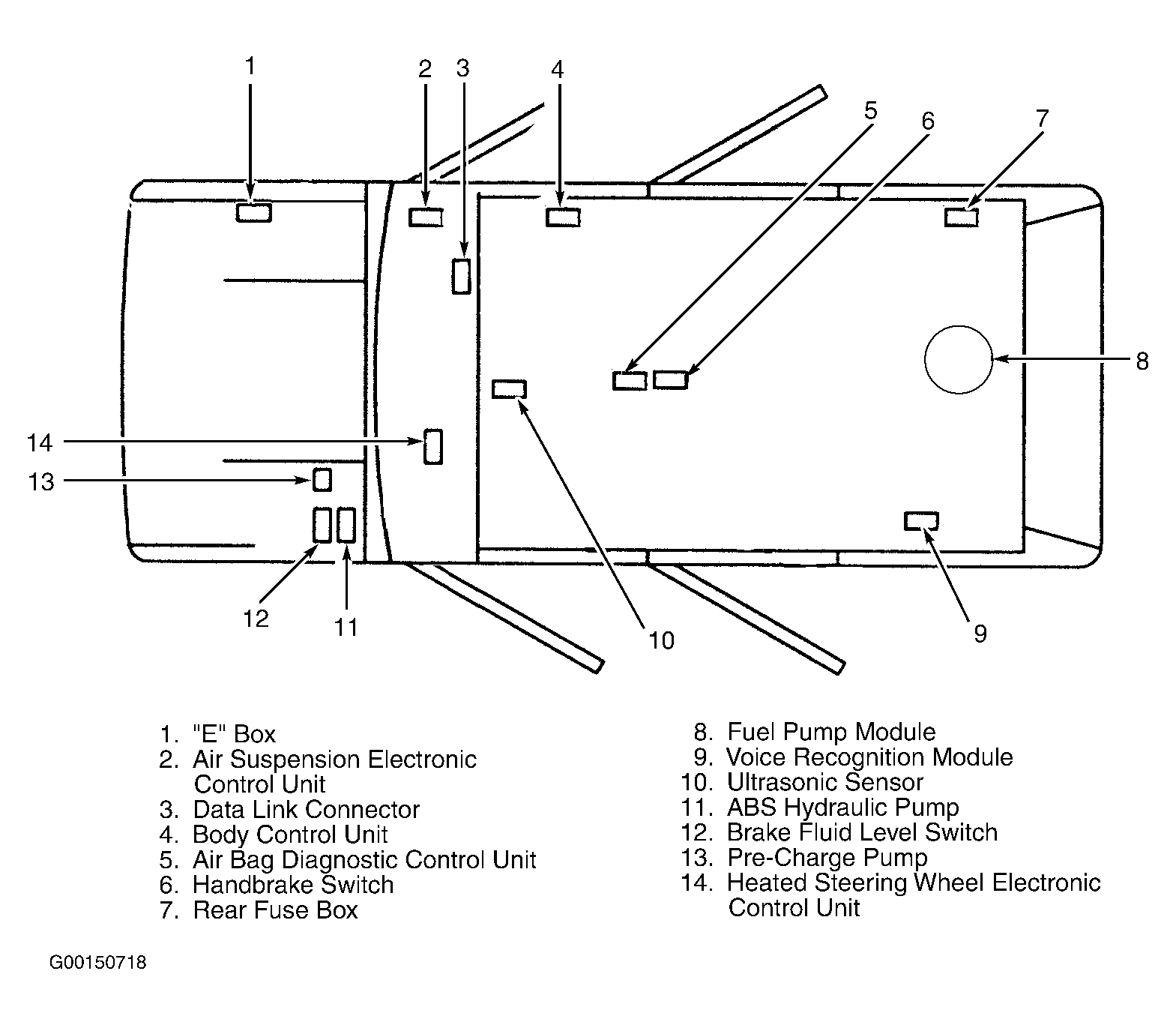 1
2
3
4
5
6
7
8
14
13
12
11
10
9

1. "E" Box
2. Air Suspension Electronic Control Unit
3. Data Link Connector
4. Body Control Unit
5. Air Bag Diagnostic Control Unit
6. Handbrake Switch
7. Rear Fuse Box

8. Fuel Pump Module
9. Voice Recognition Module
10. Ultrasonic Sensor
11. ABS Hydraulic Pump
12. Brake Fluid Level Switch
13. Pre-Charge Pump
14. Heated Steering Wheel Electronic Control Unit

G00150718