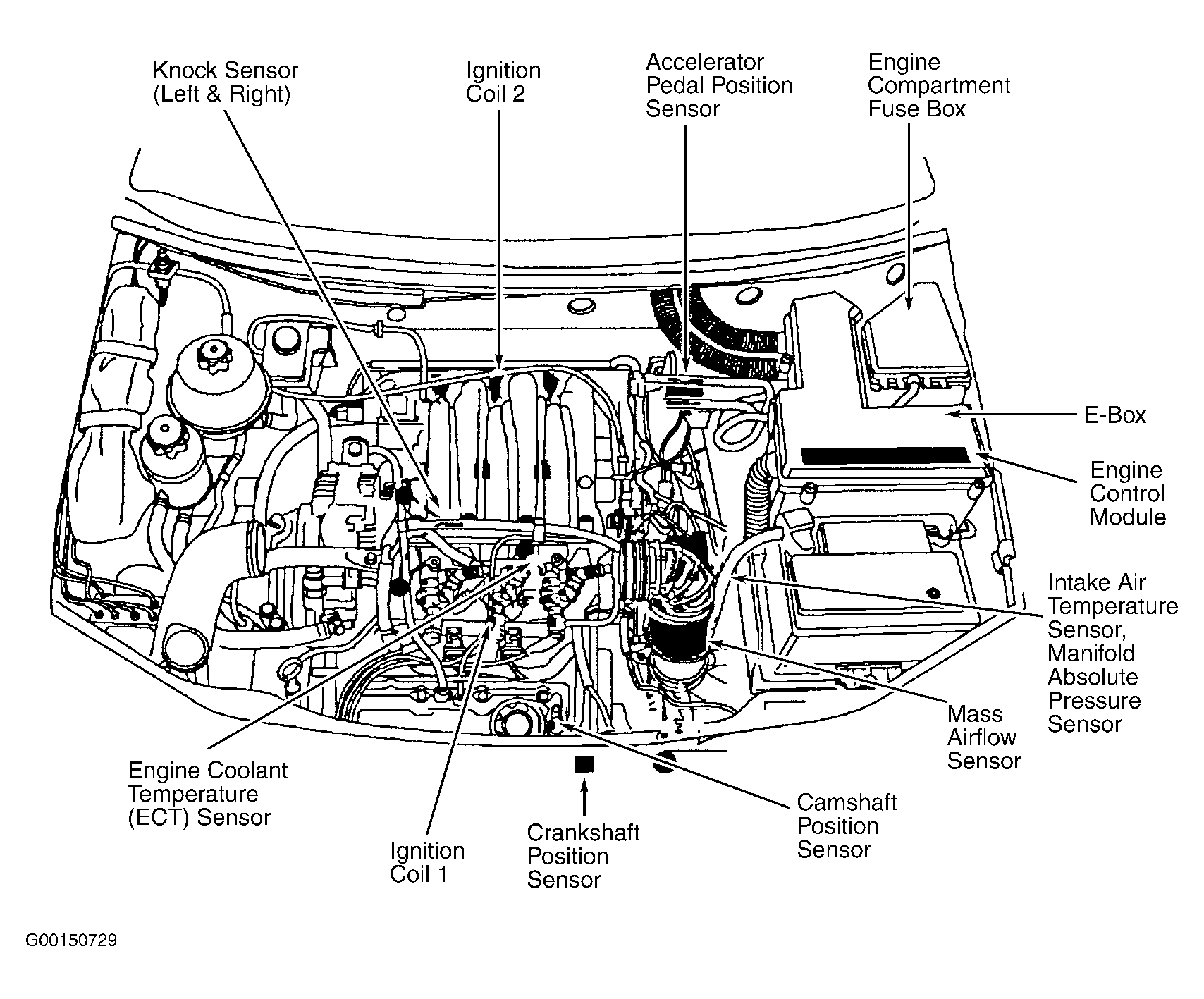 Knock Sensor
(Left & Right)

Ignition
Coil 2

Accelerator
Pedal Position
Sensor

Engine
Compartment
Fuse Box

E-Box

Engine
Control
Module

Intake Air
Temperature
Sensor,
Manifold
Absolute
Pressure
Sensor

Mass
Airflow
Sensor

Camshaft
Position
Sensor

Crankshaft
Position
Sensor

Ignition
Coil 1

Engine Coolant
Temperature
(ECT) Sensor

G00150729