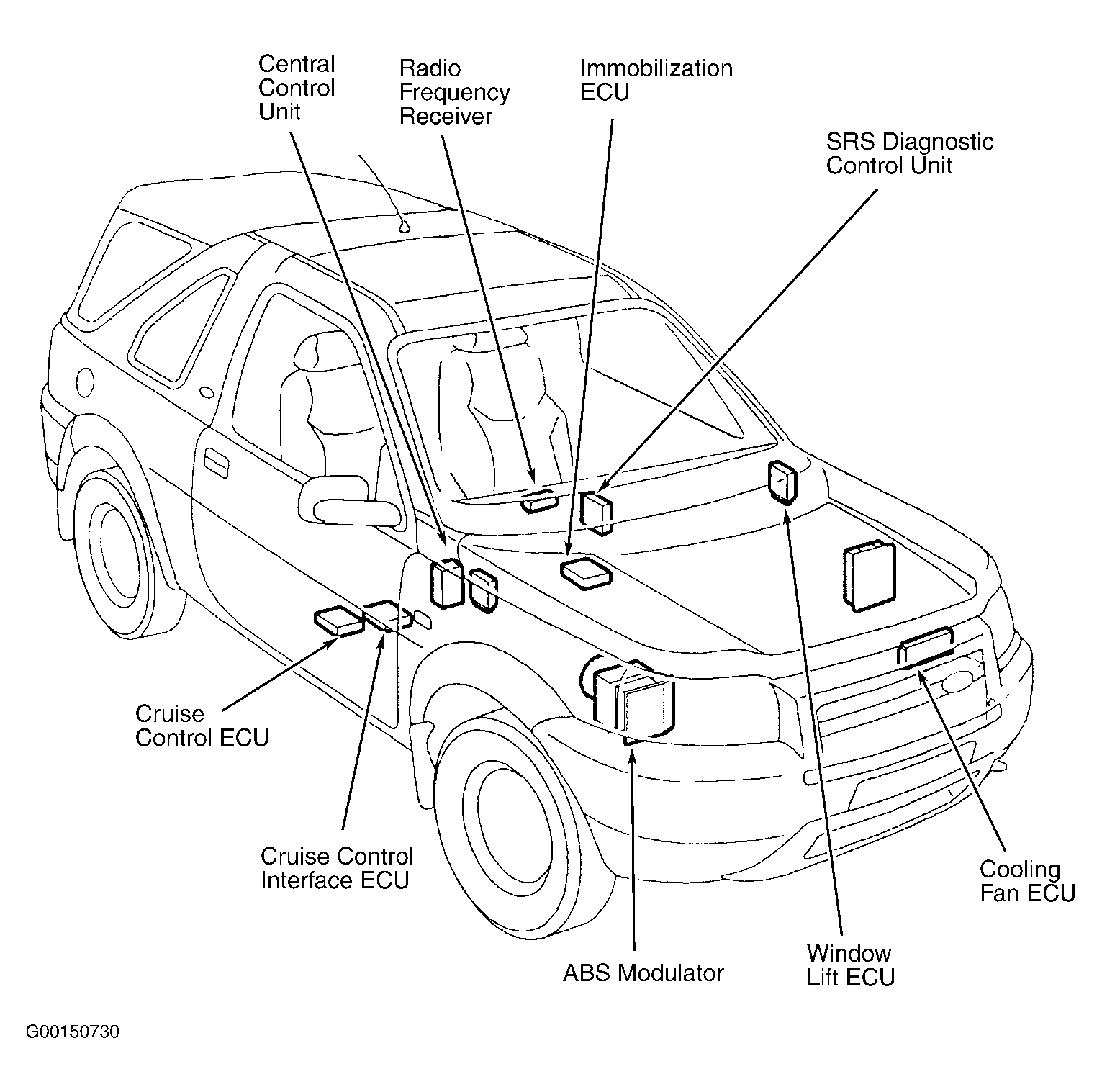 Central Control Unit

Radio Frequency Receiver

Immobilization ECU

SRS Diagnostic Control Unit

Cruise Control ECU

Cruise Control Interface ECU

ABS Modulator

Window Lift ECU

Cooling Fan ECU

G00150730