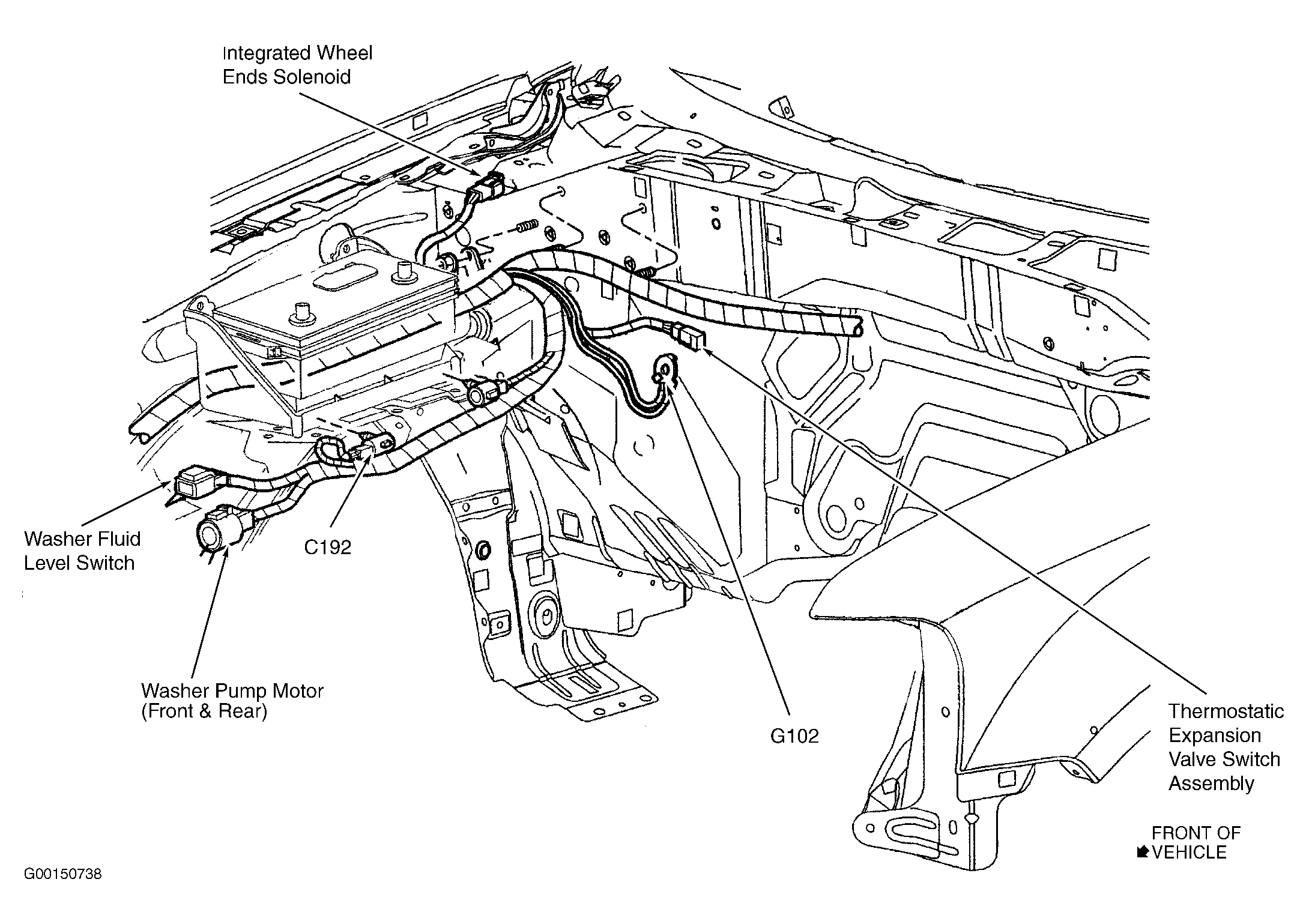 Integrated Wheel Ends Solenoid

Washer Fluid Level Switch

C192

Washer Pump Motor (Front & Rear)

G102

Thermostatic Expansion Valve Switch Assembly

FRONT OF VEHICLE

G00150738