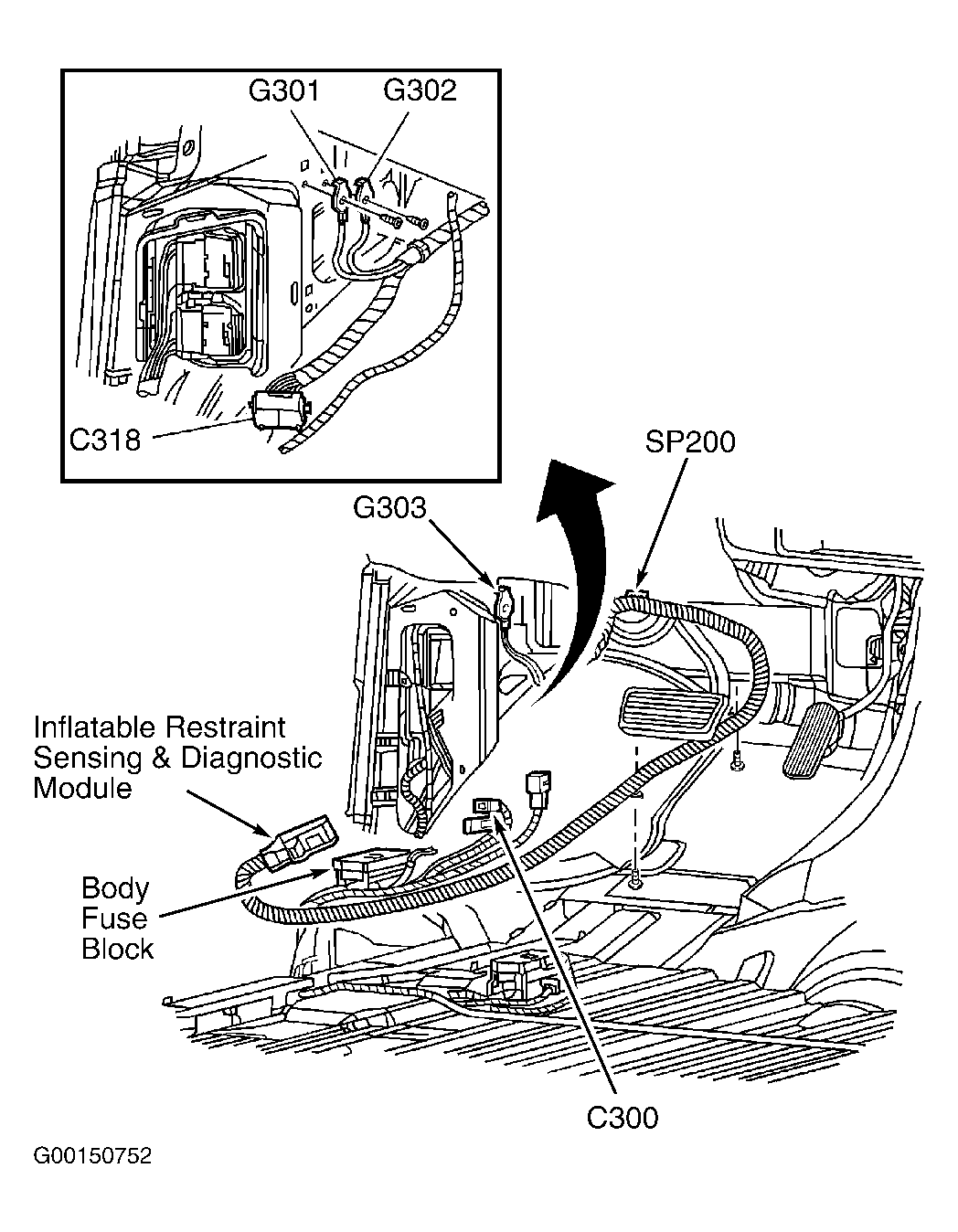 G301
G302
C318
SP200
G303
Inflatable Restraint Sensing & Diagnostic Module
Body Fuse Block
C300
G00150752