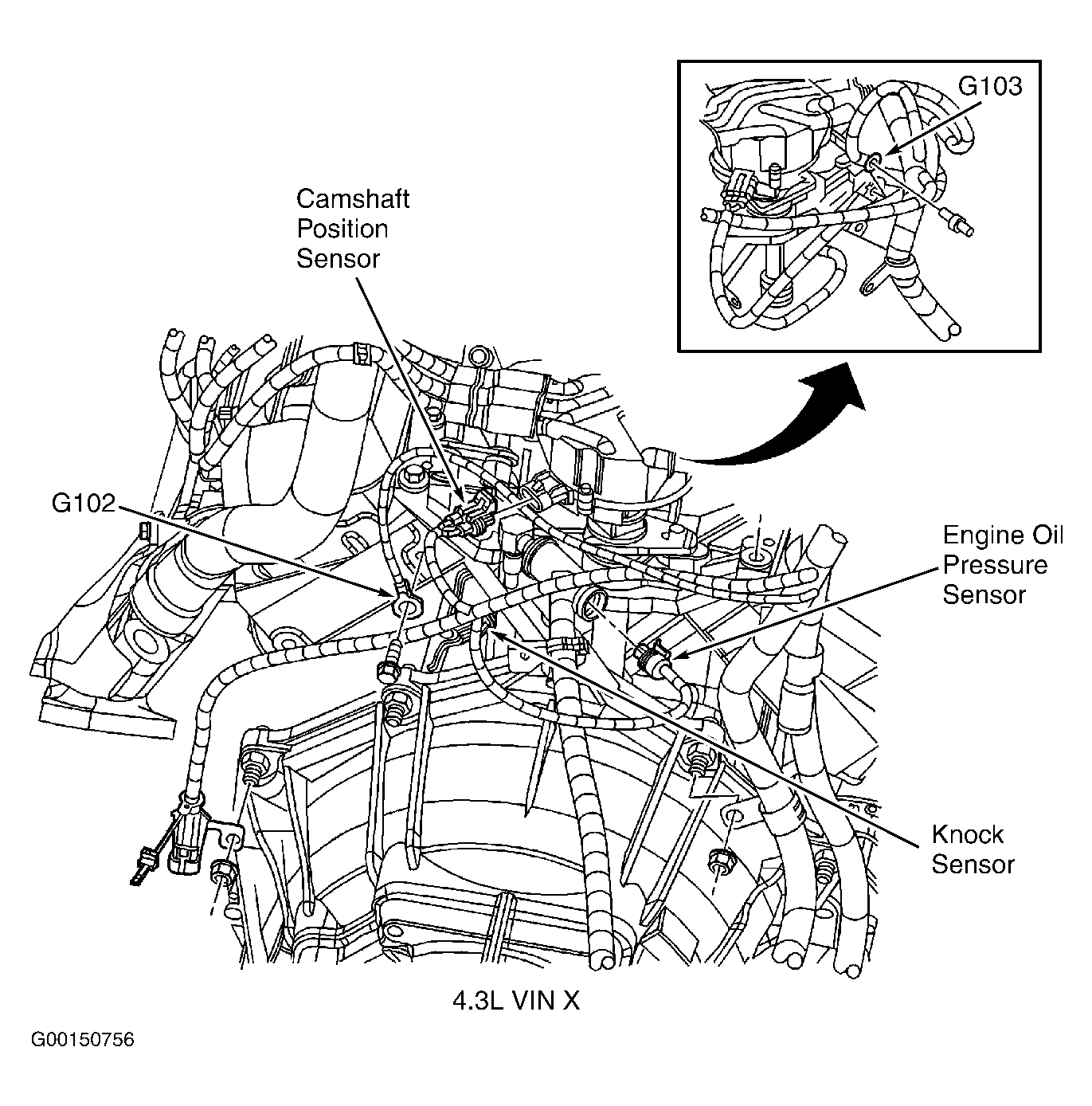 G103

Camshaft Position Sensor

G102

Engine Oil Pressure Sensor

Knock Sensor

4.3L VIN X

G00150756