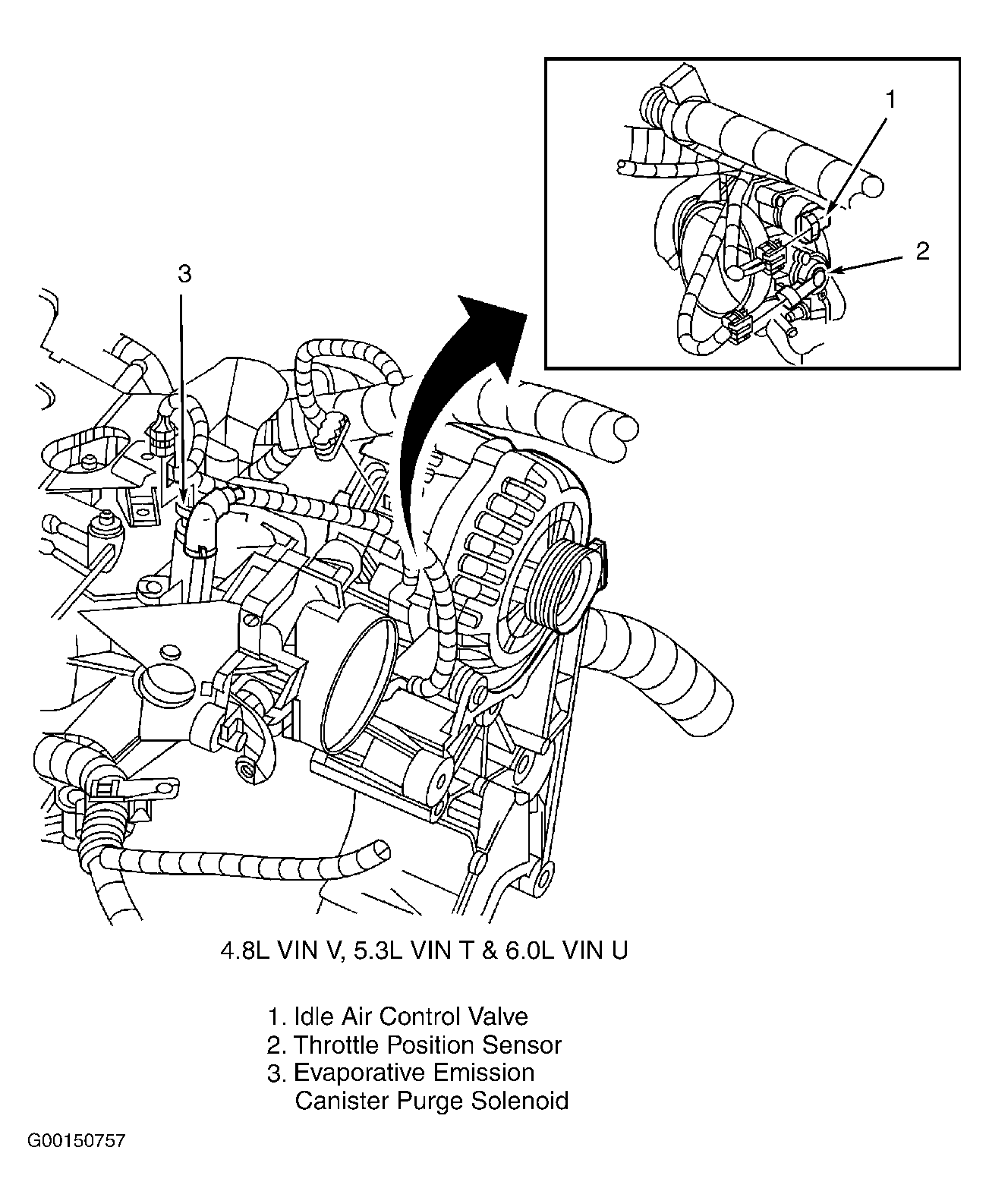 1

2

3

4.8L VIN V, 5.3L VIN T & 6.0L VIN U

1. Idle Air Control Valve
2. Throttle Position Sensor
3. Evaporative Emission Canister Purge Solenoid

G00150757